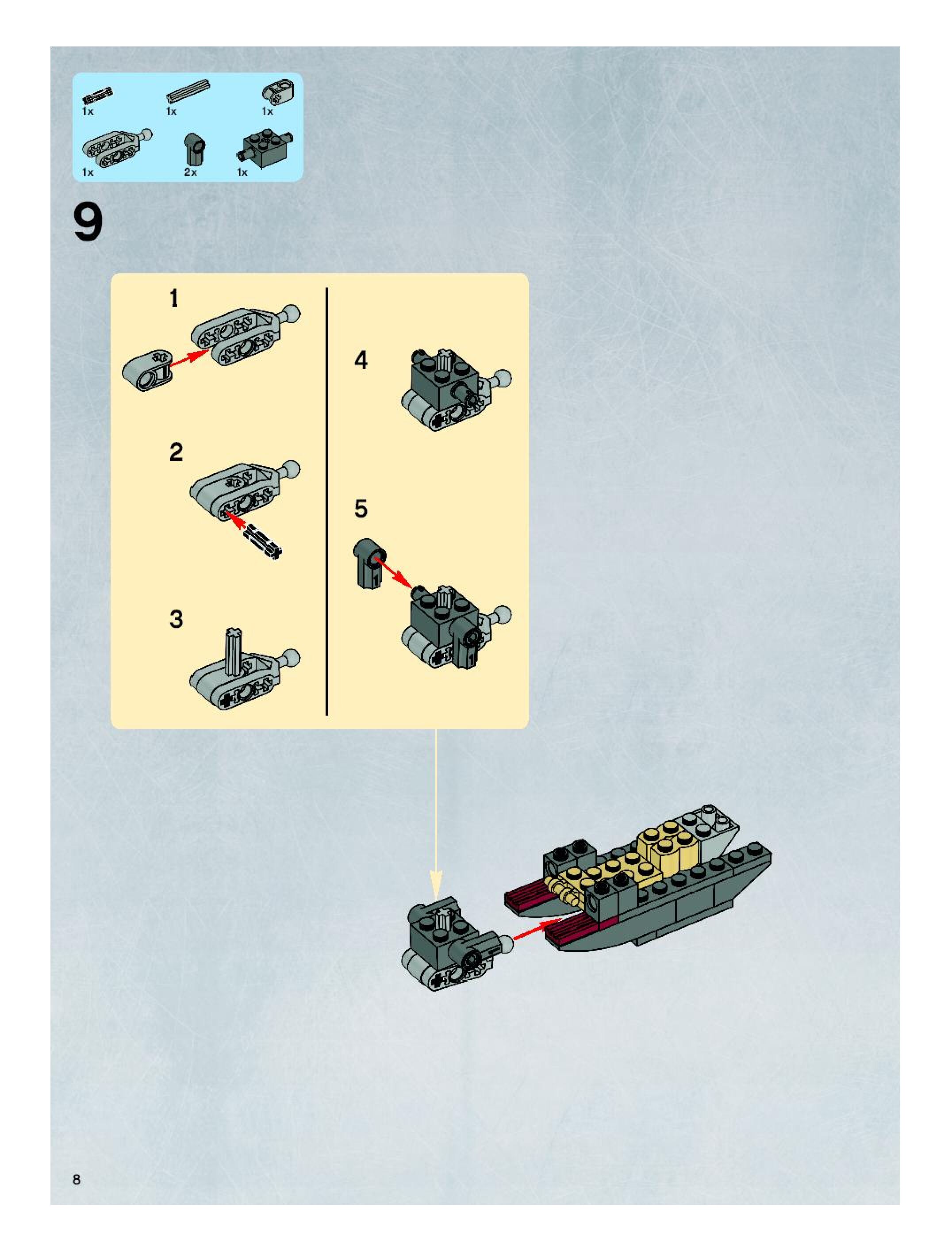 1x 1x 1x
1x 2x 1x

9

1

2

3

4

5

8