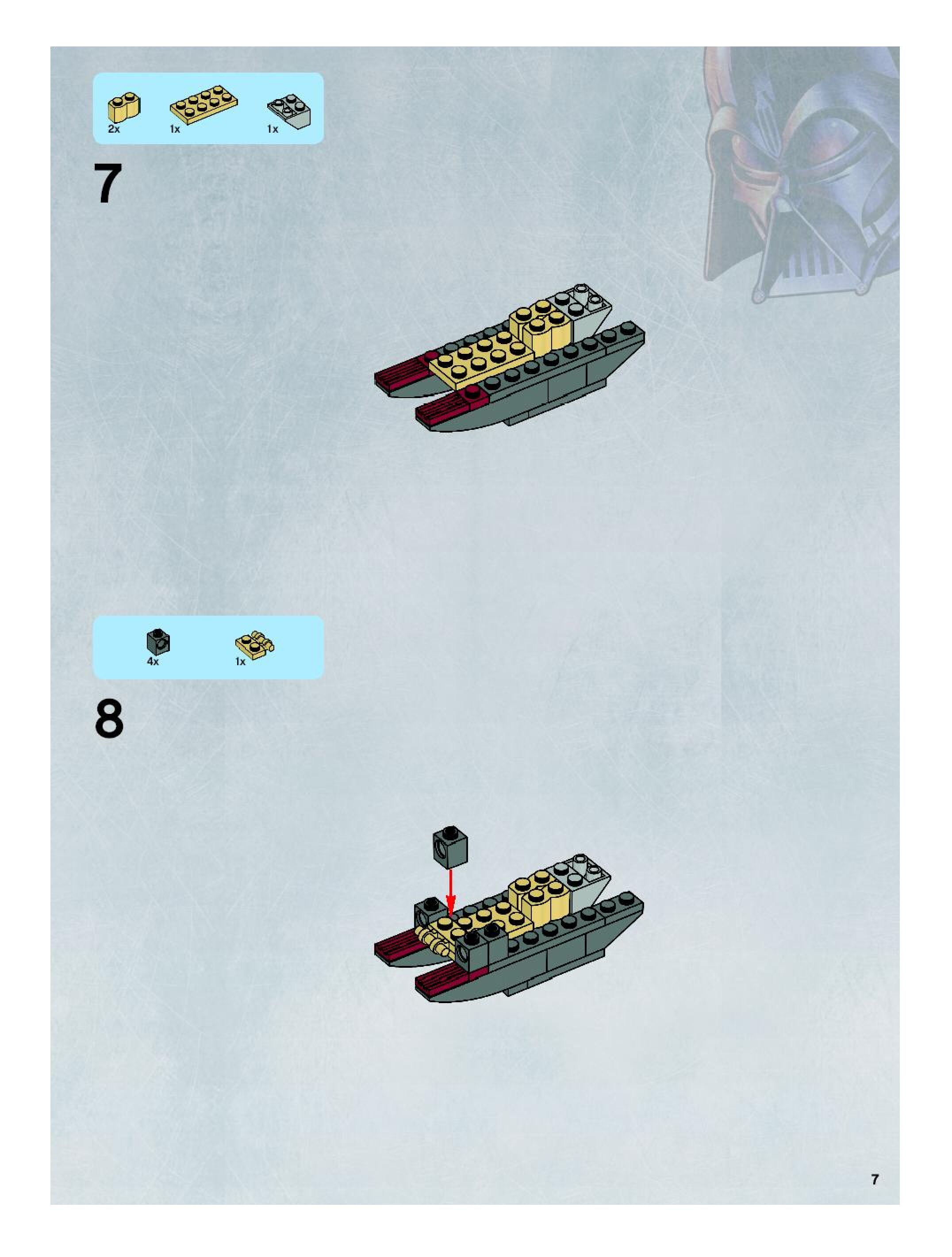 2x 1x 1x

7

4x 1x

8

7