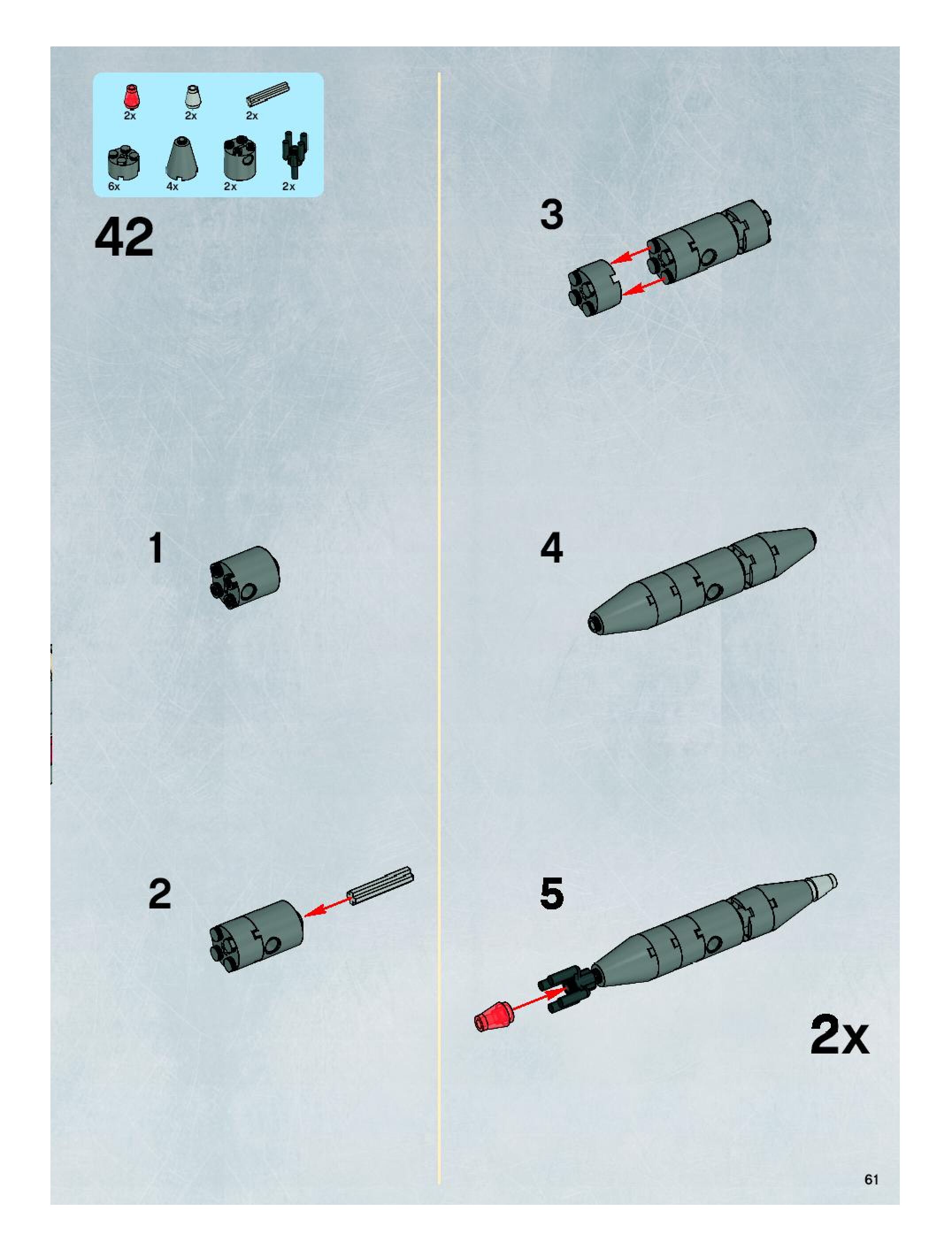 2x 2x 2x
6x 4x 2x 2x

42

1

2

3

4

5

2x

61