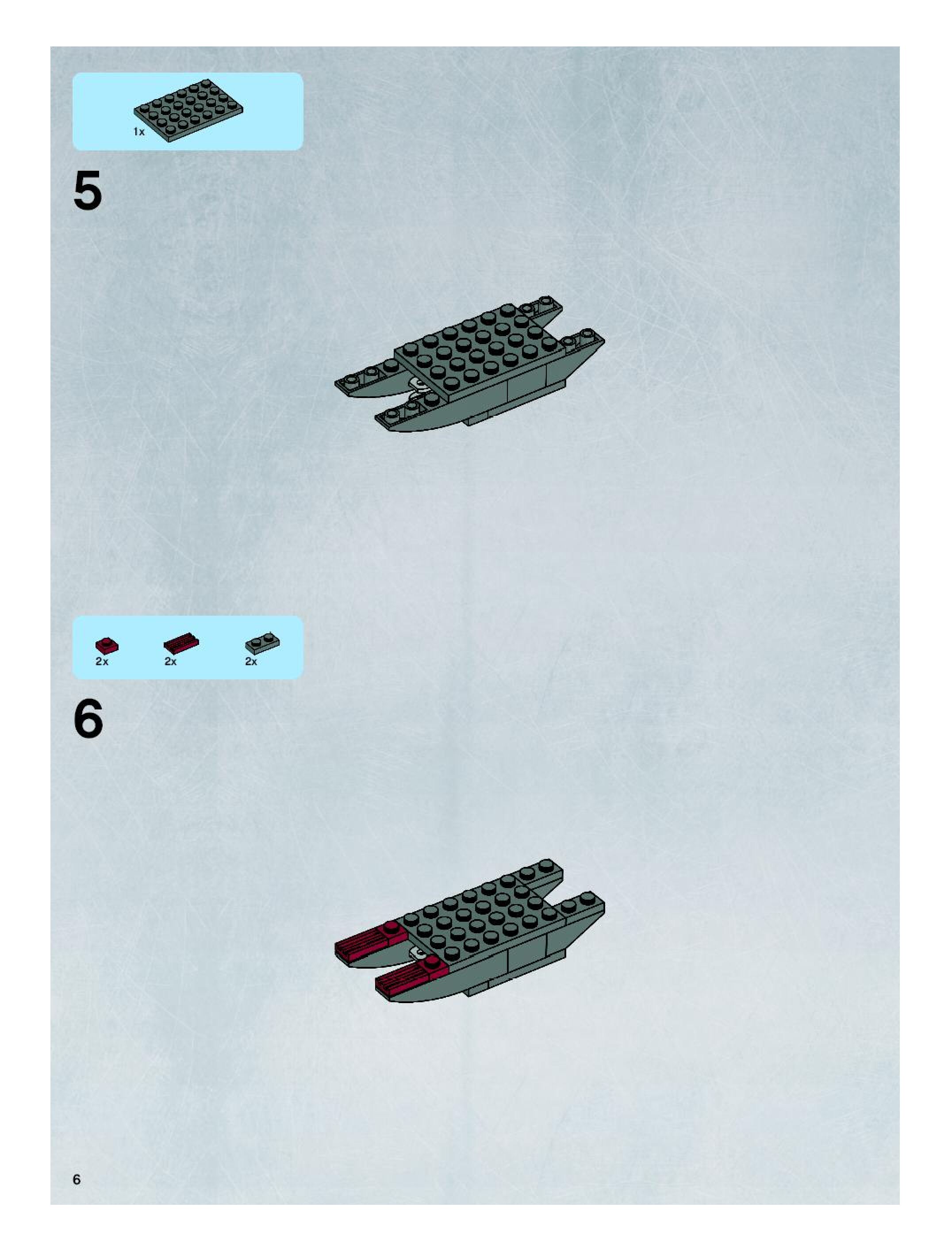 1x

5

2x 2x 2x

6

6