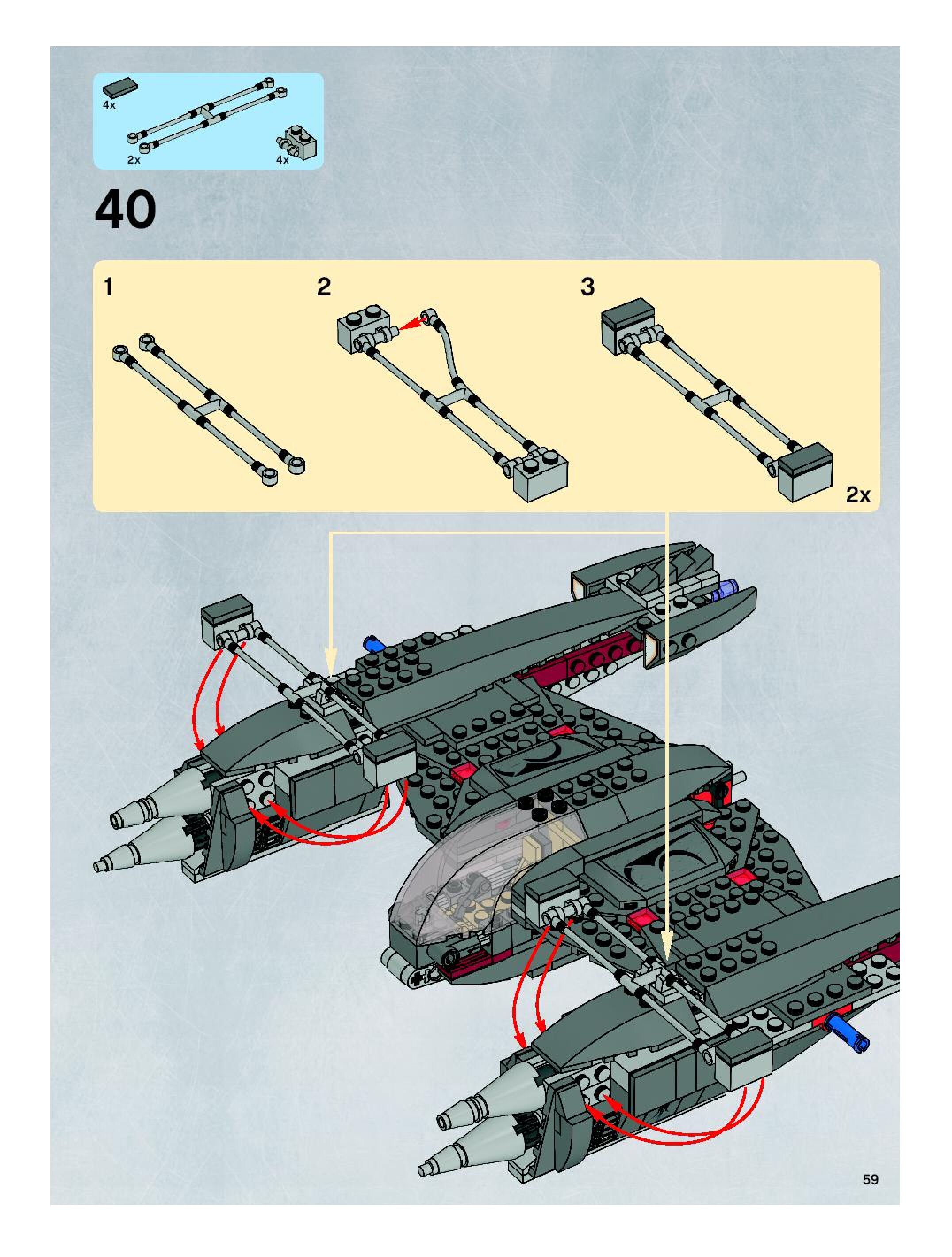 4x
2x
4x

40

1
2
3
2x

59