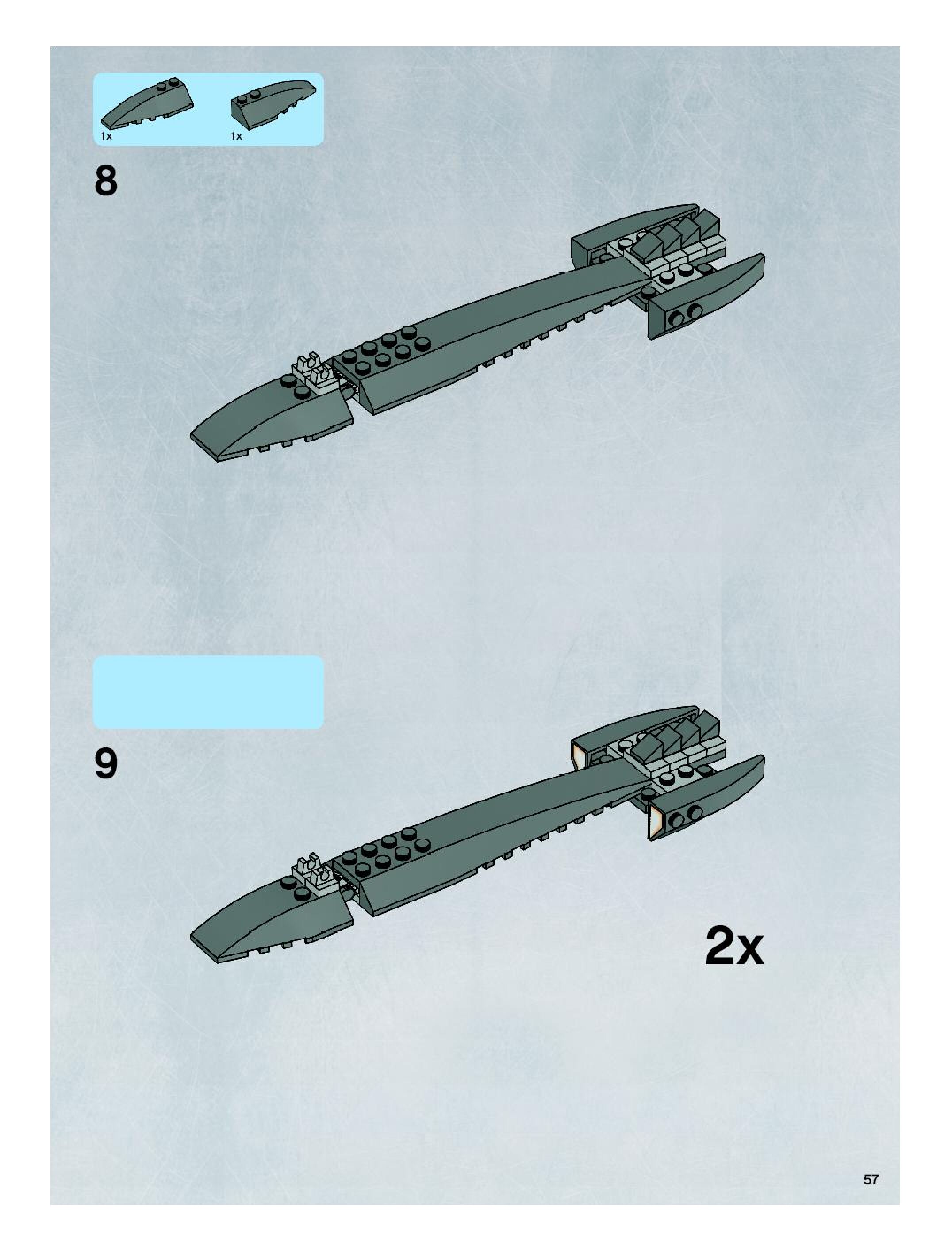 1x

1x

8

9

2x

57