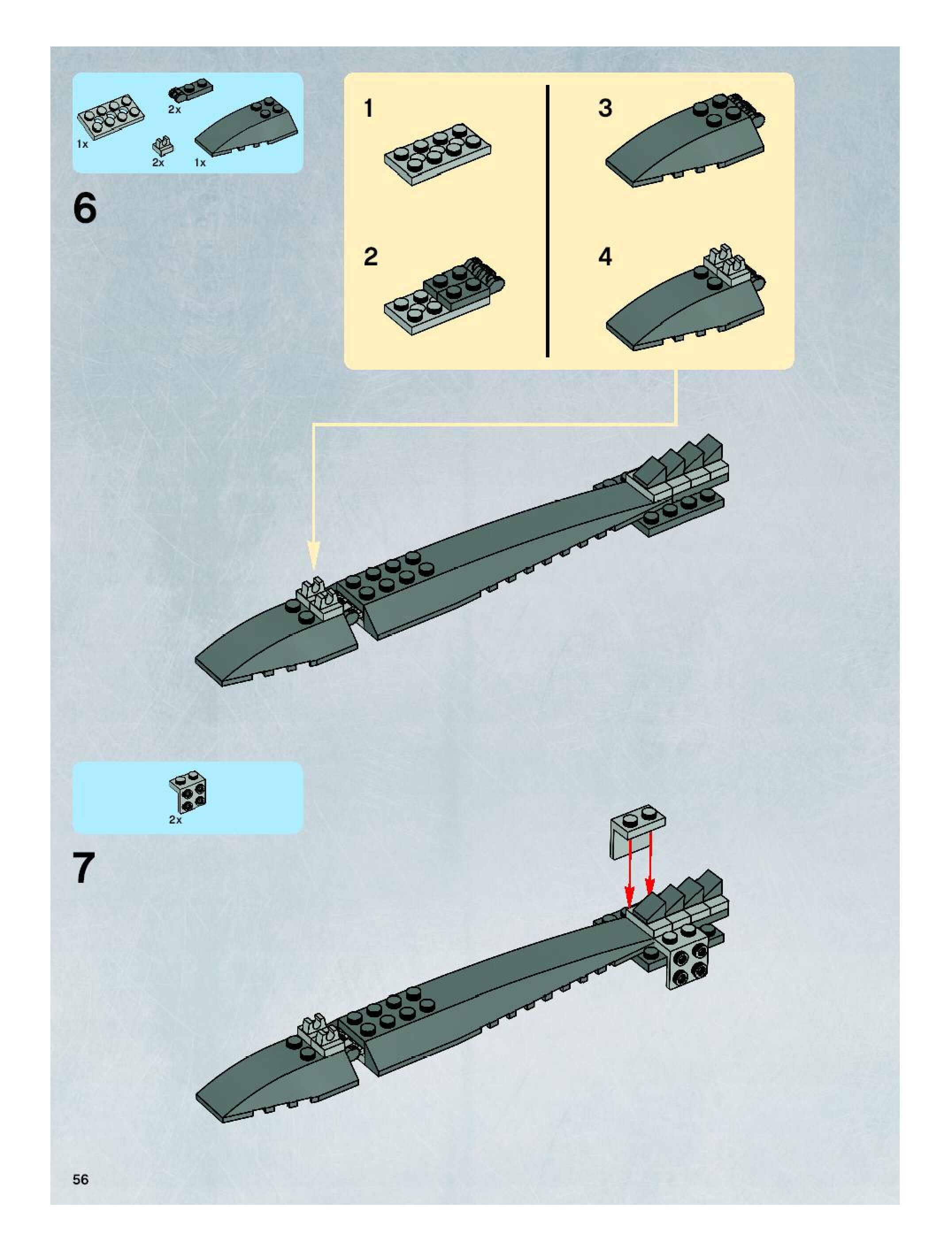 2x
1x
2x
1x

6

1
2
3
4

2x

7

56