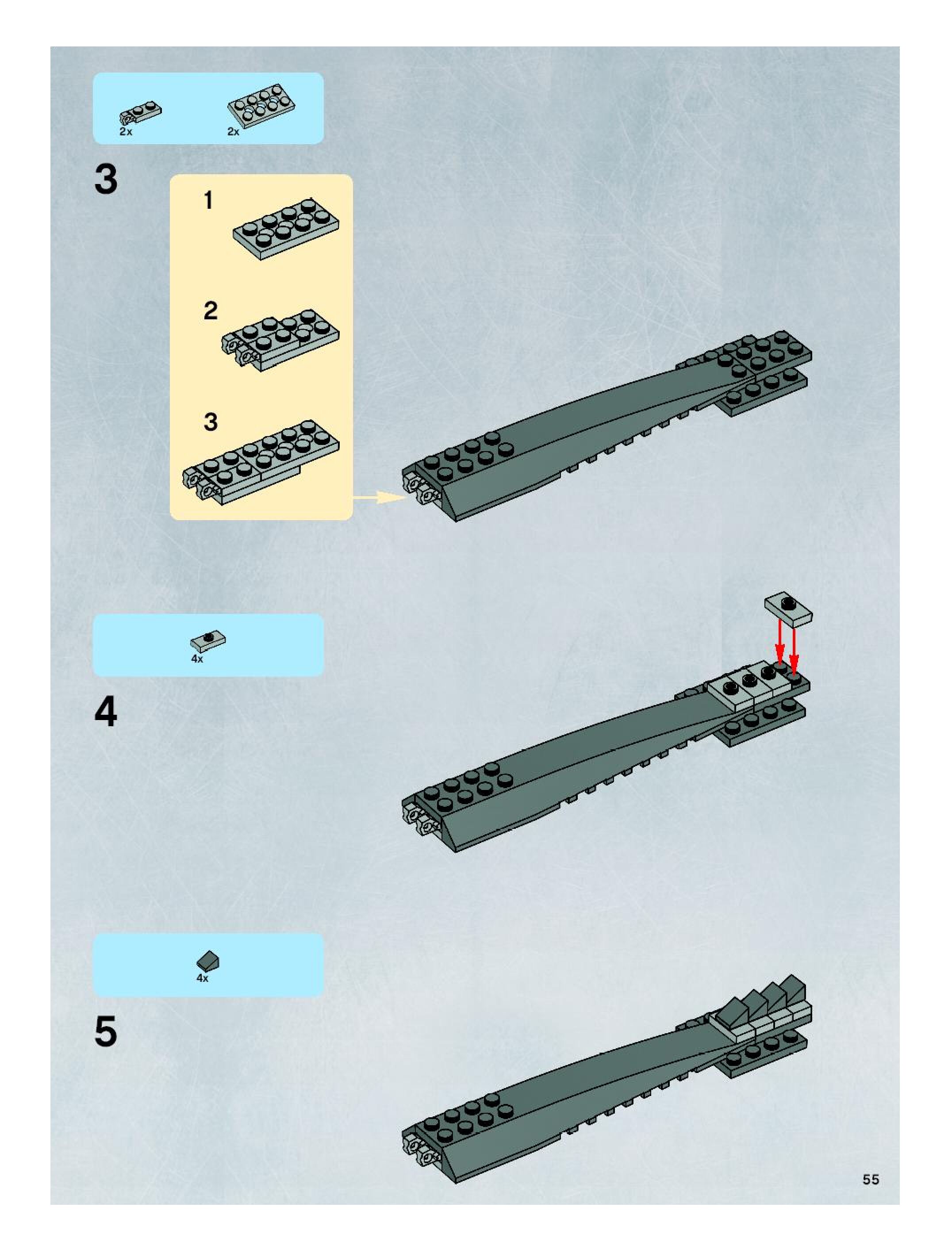 2x
2x

3

1

2

3

4x

4

4x

5

55