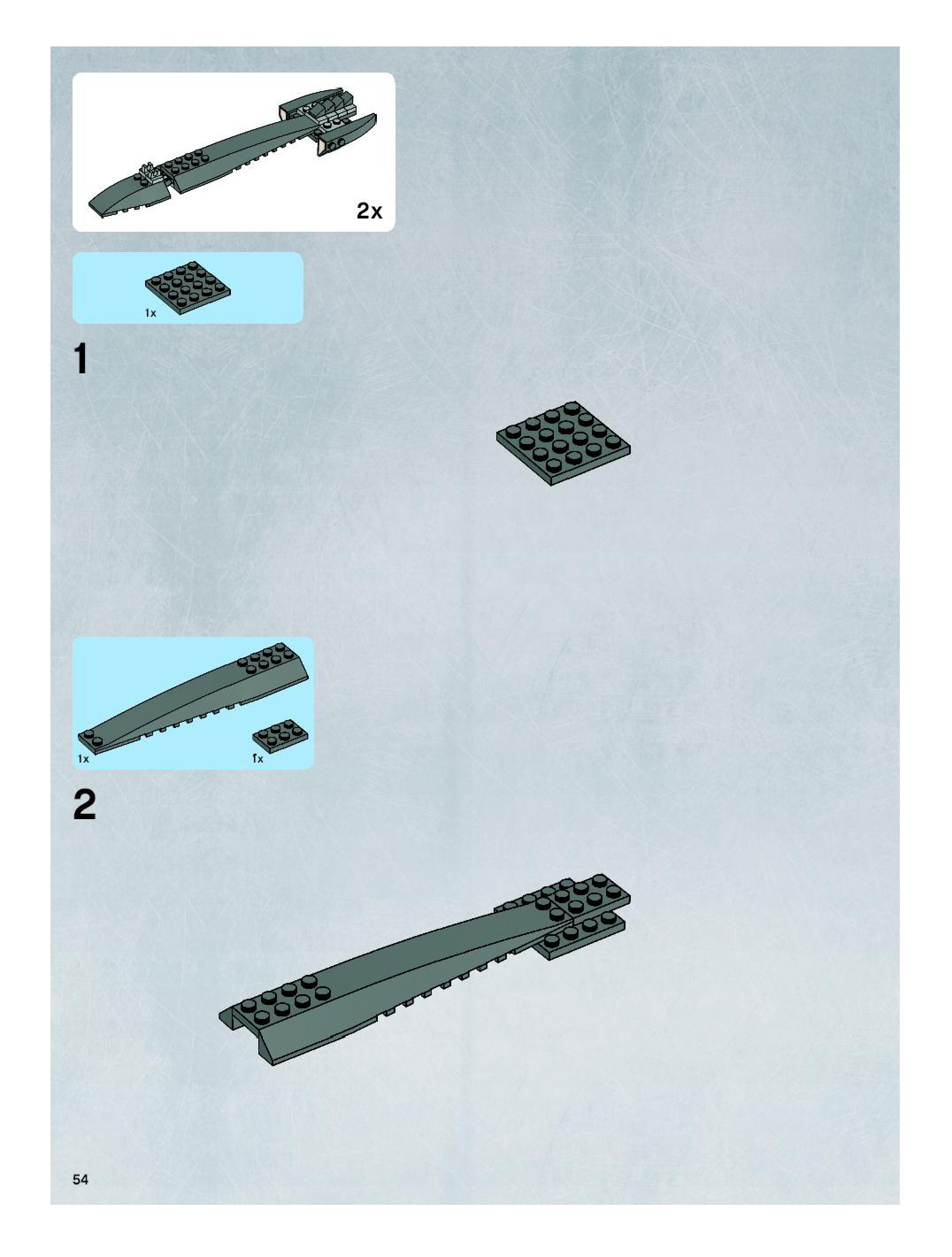 2x

1x

1

1x

1x

2

54