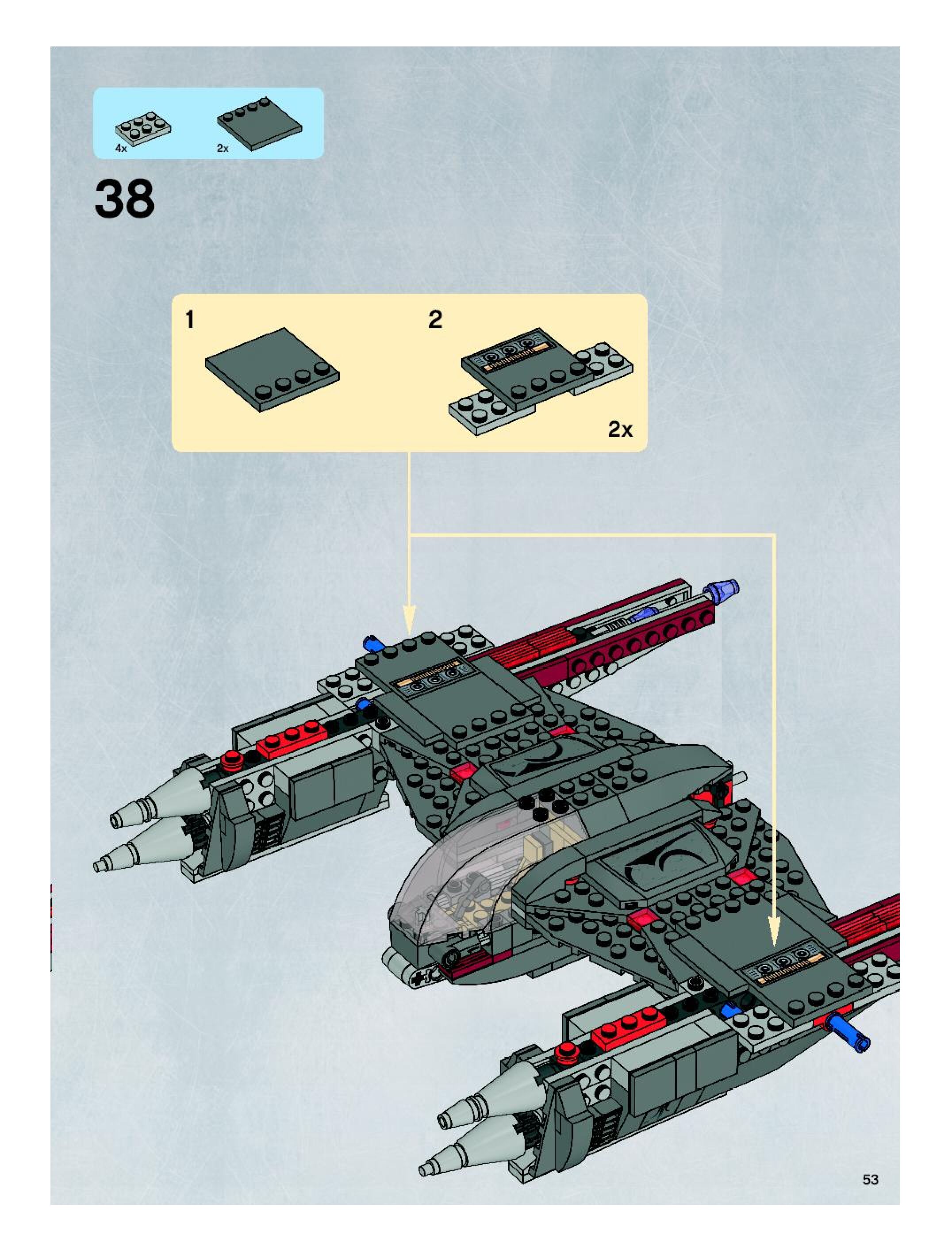 4x
2x

38

1

2

2x

53