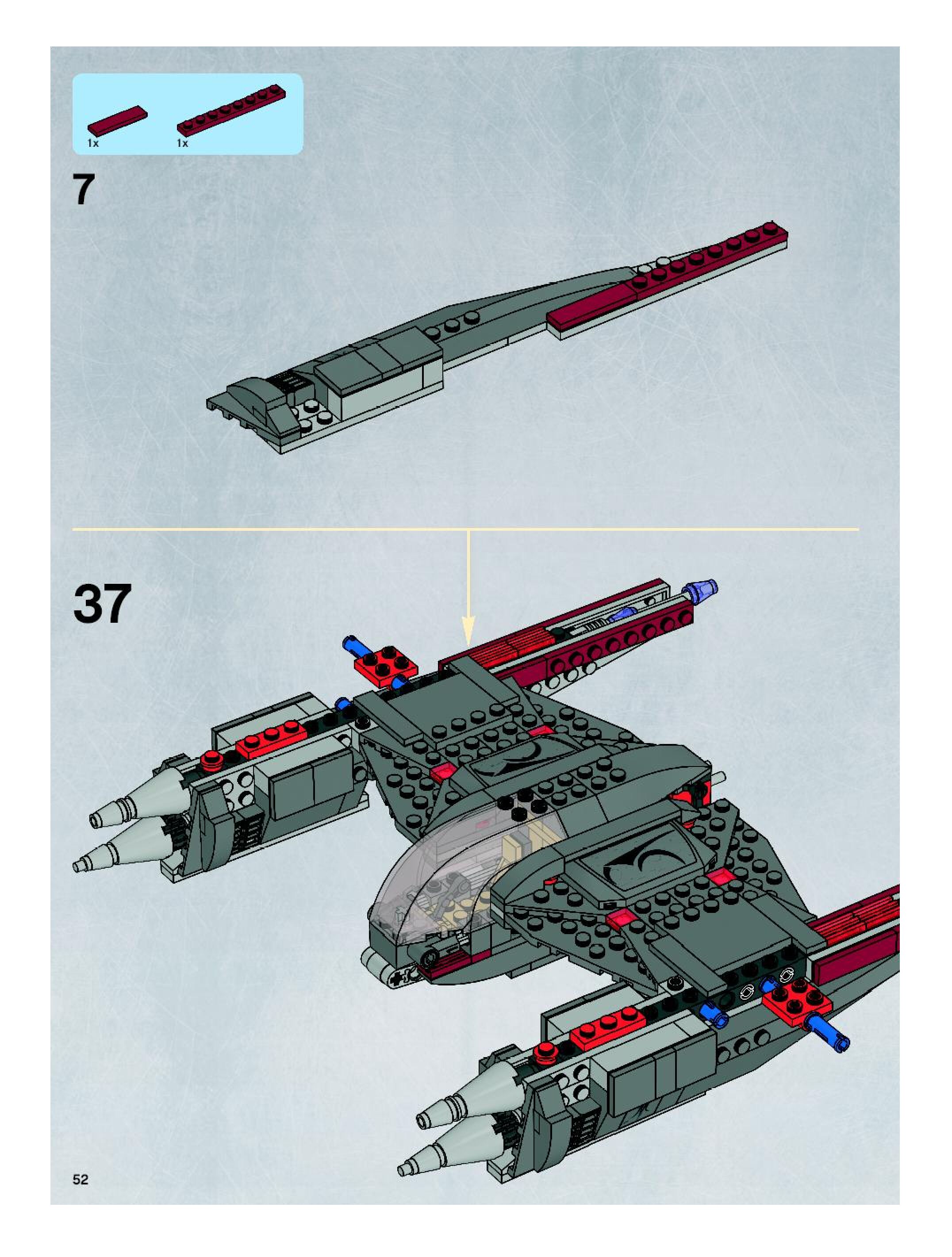 1x
1x

7

37

52