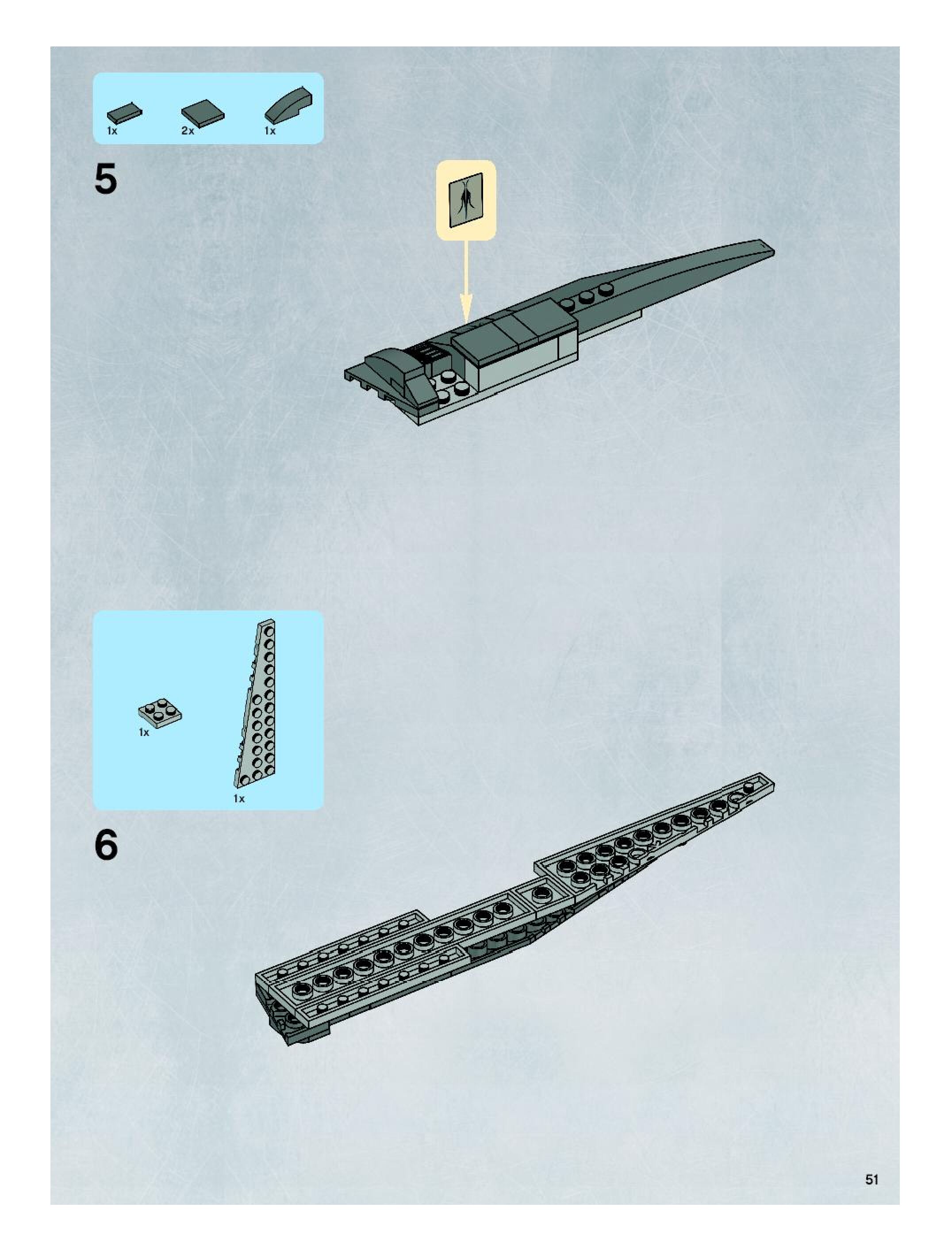 1x 2x 1x

5

1x

1x

6

51