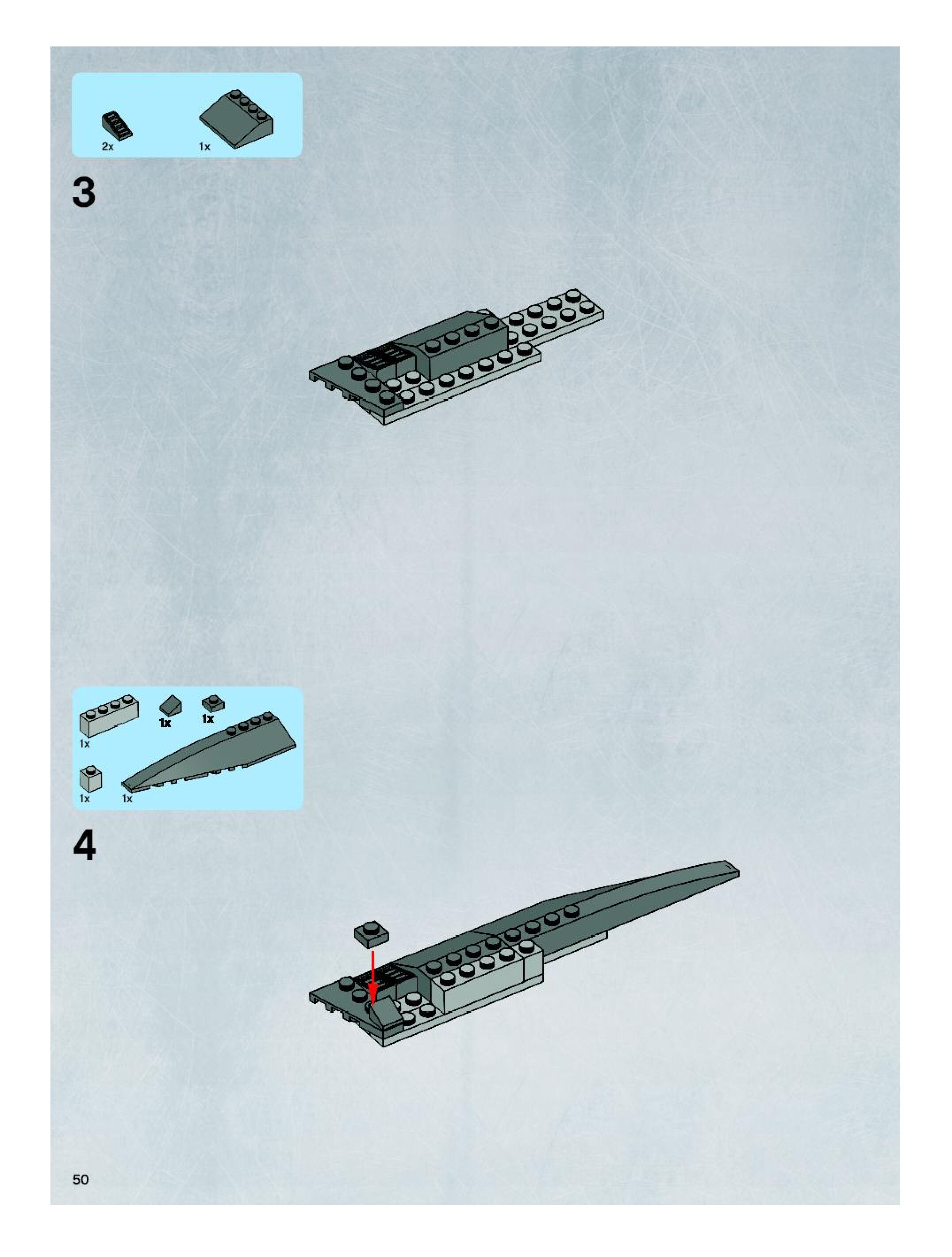 2x 1x

3

1x 1x 1x

1x 1x

4

50