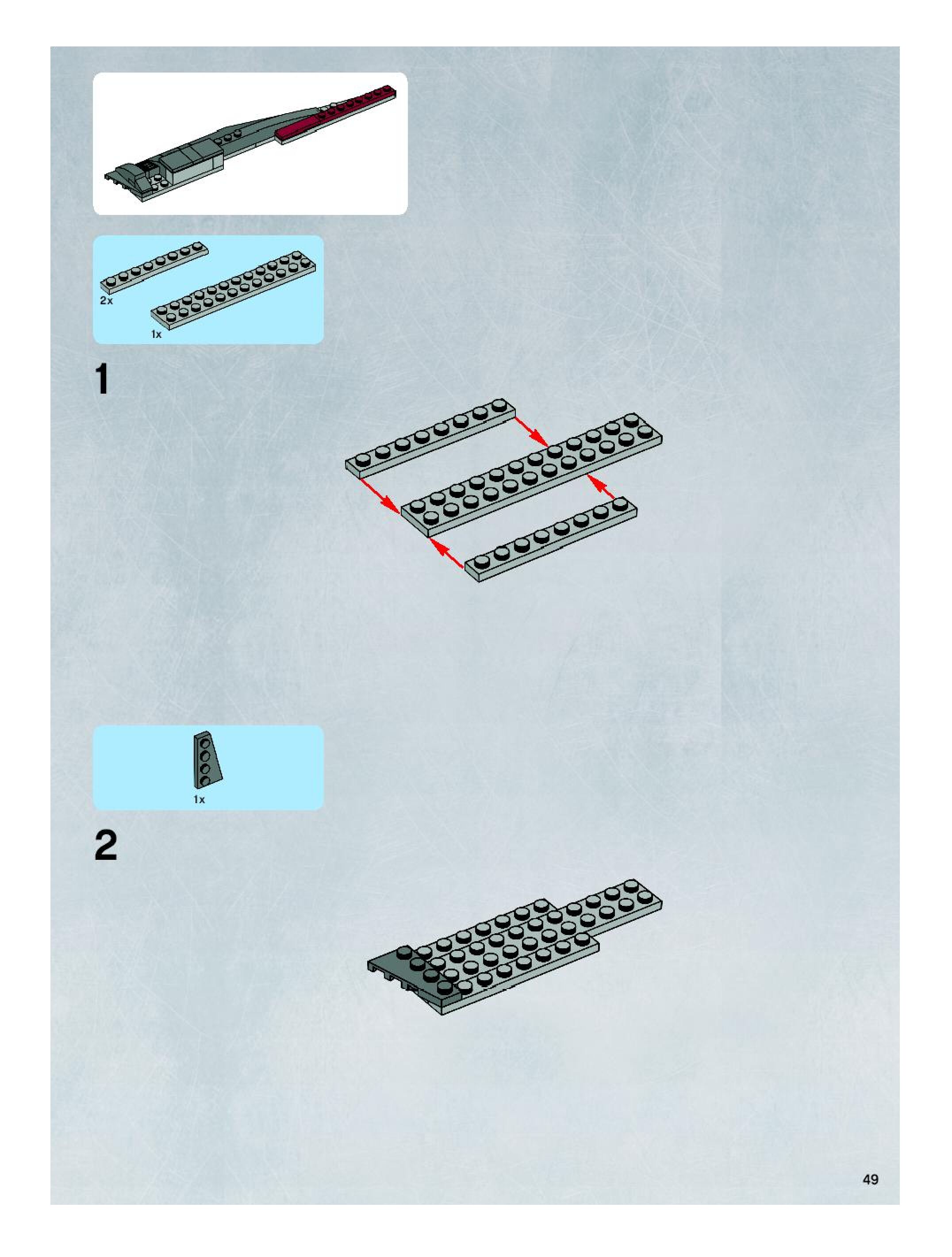 2x

1x

1

1x

2

49