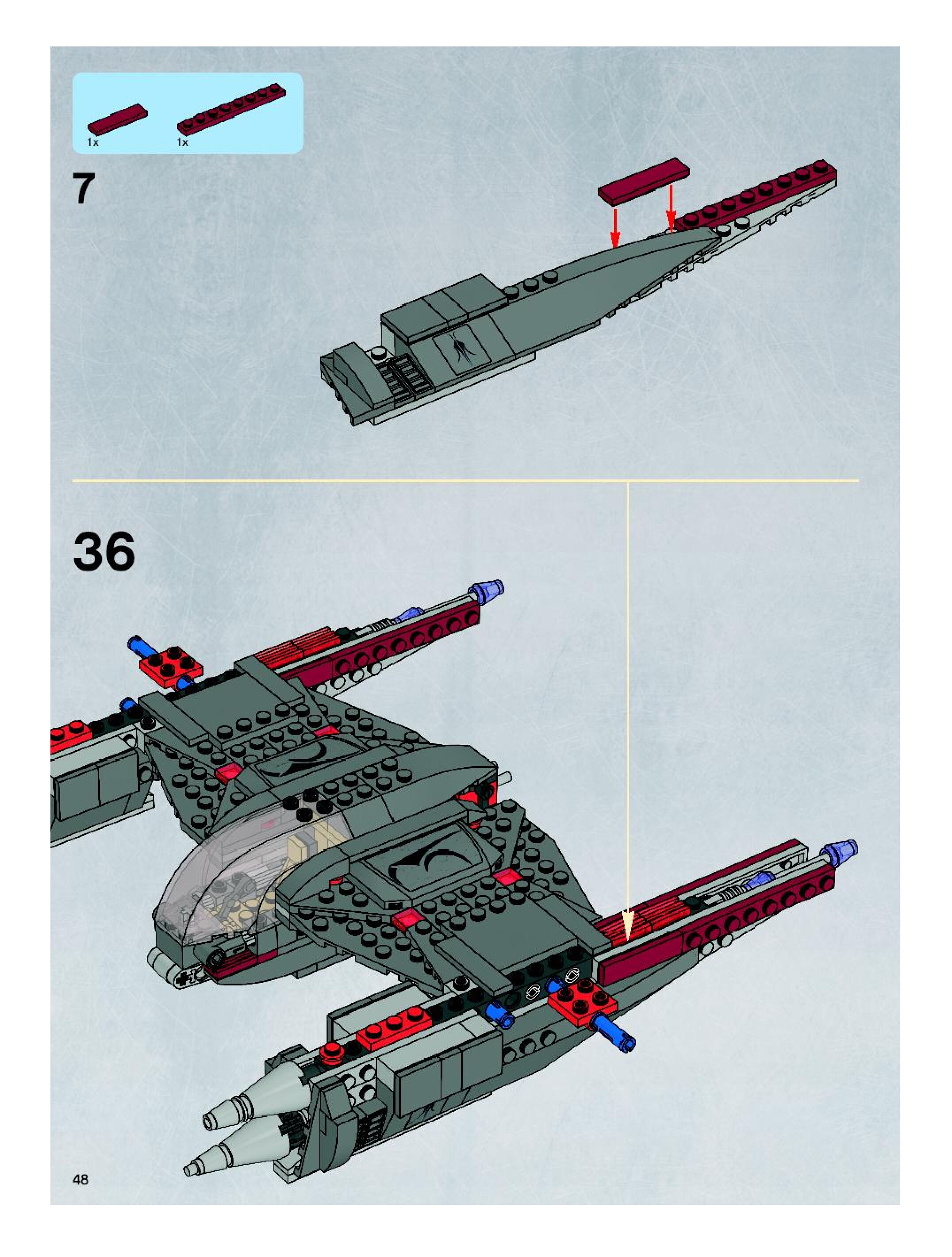 1x 1x

7

36

48