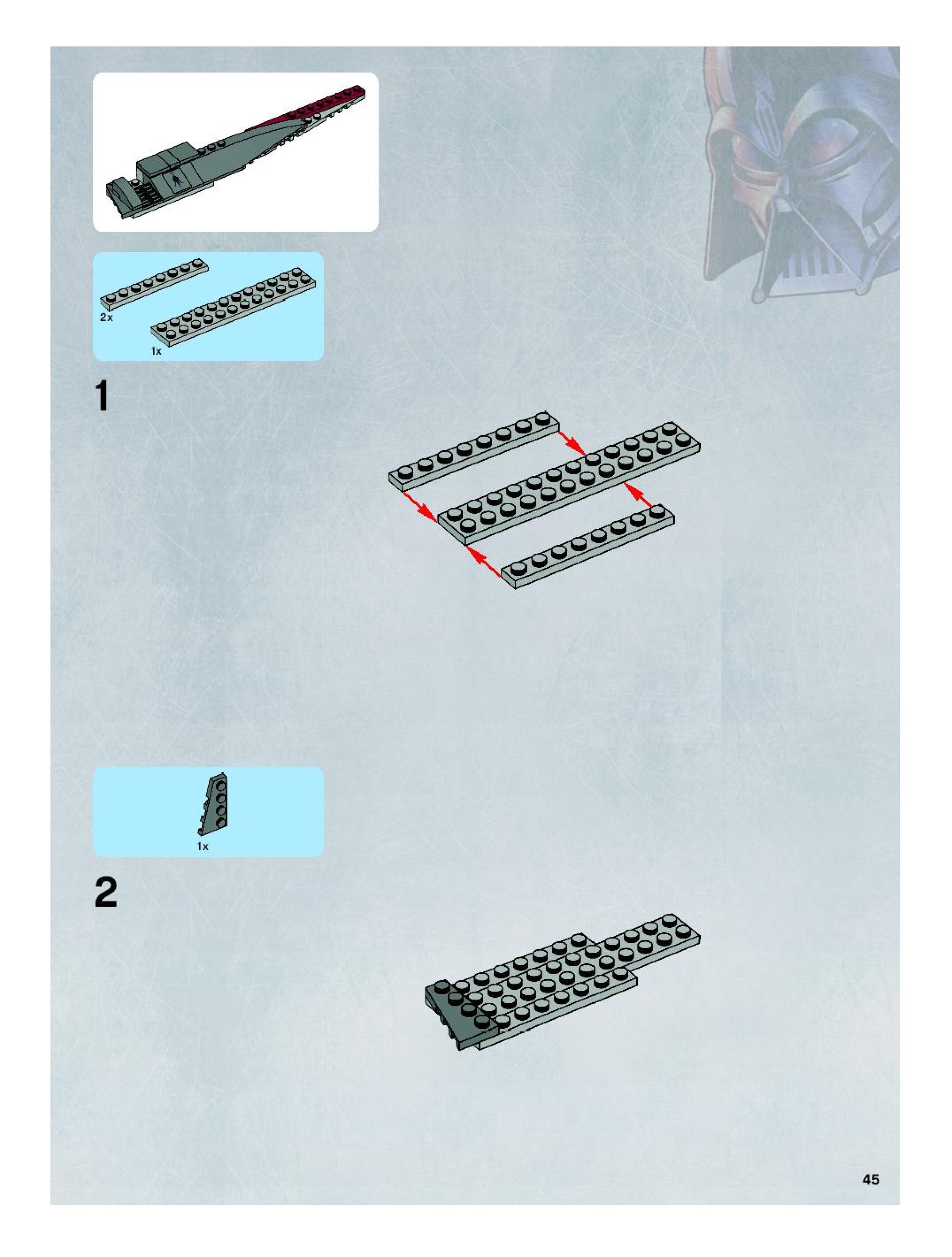 2x

1x

1

1x

2

45