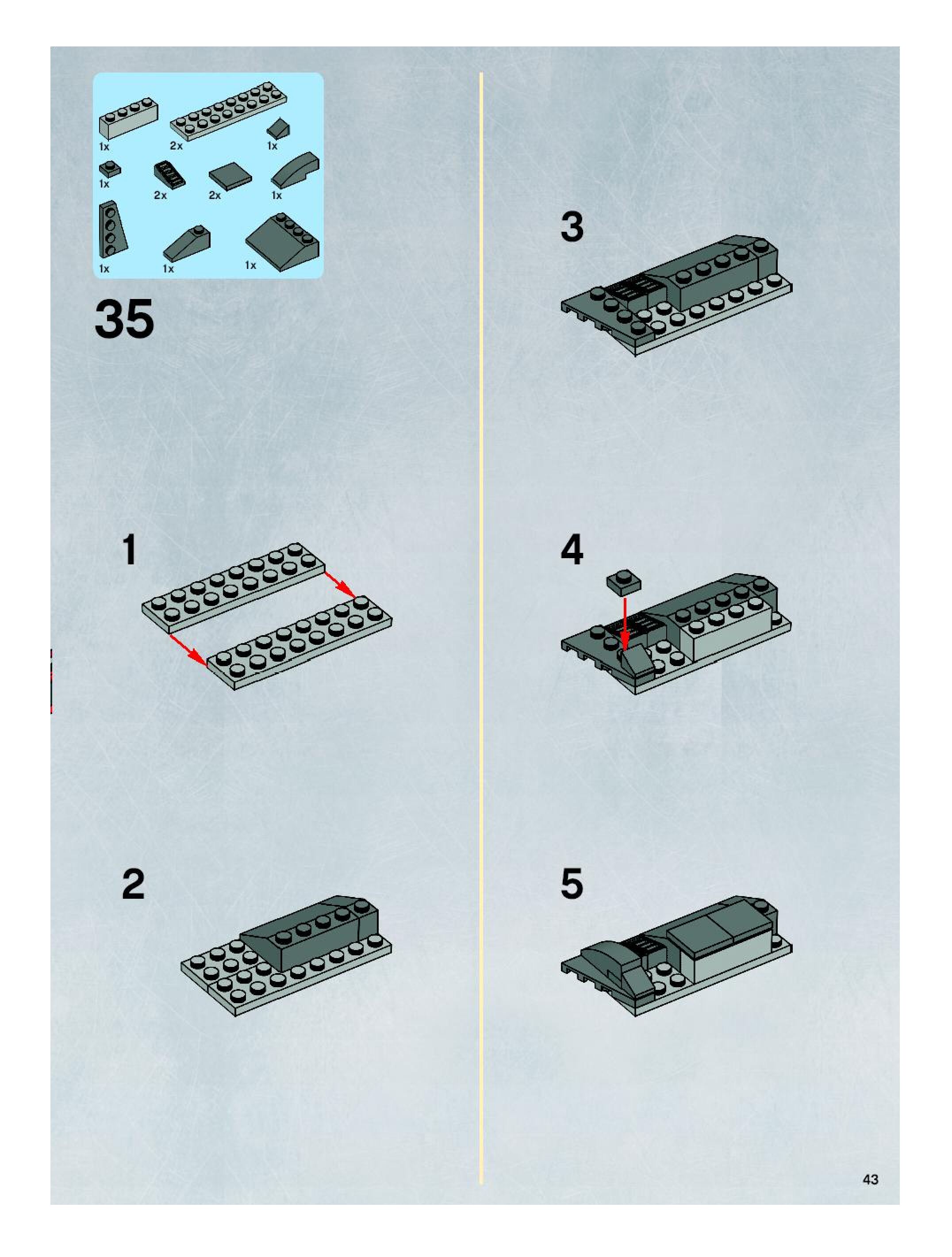 1x
2x
1x
1x
2x
2x
1x
1x
1x
1x

35

1

2

3

4

5

43