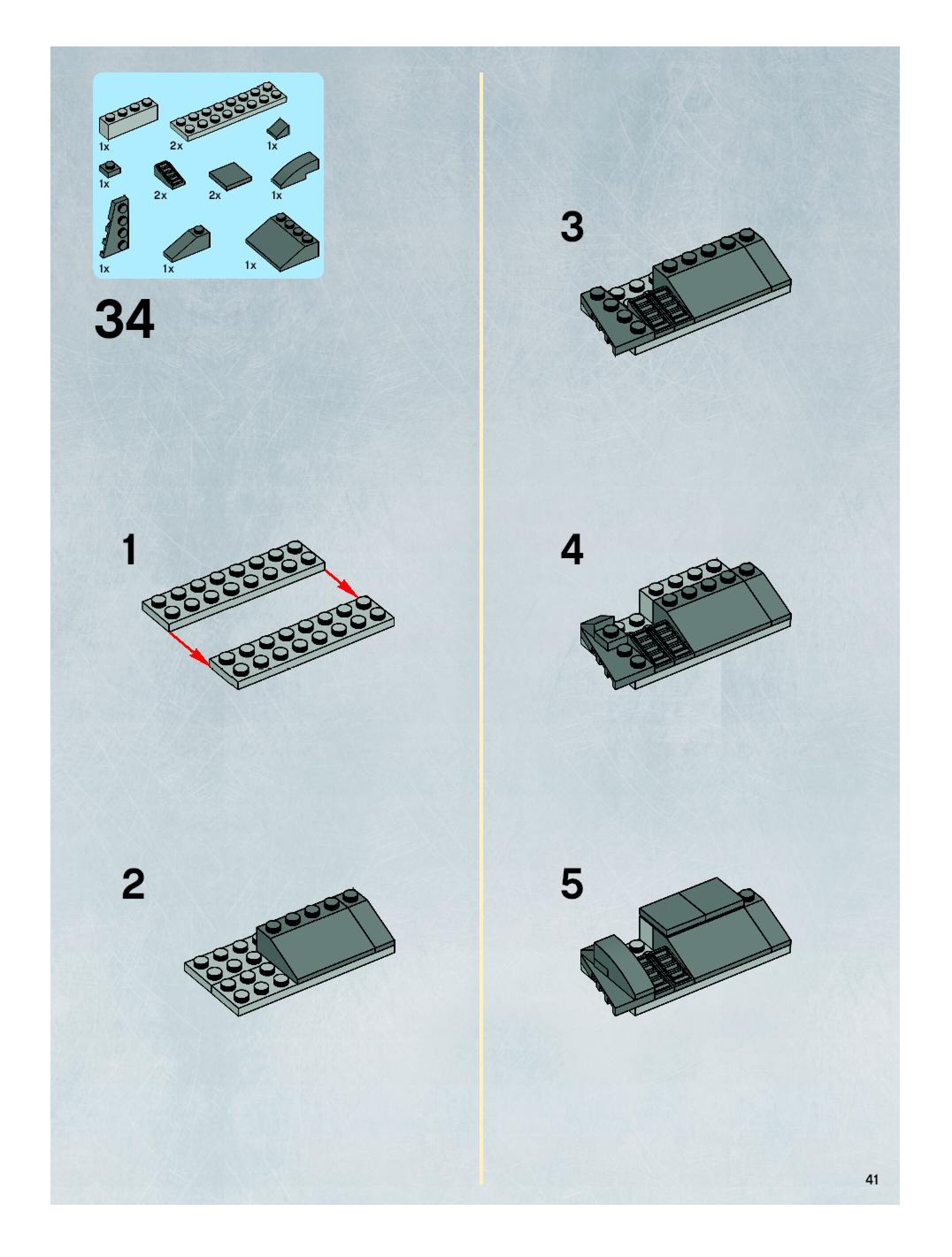 1x
2x
1x
1x
2x
2x
1x
1x
1x
1x

34

1

2

3

4

5

41