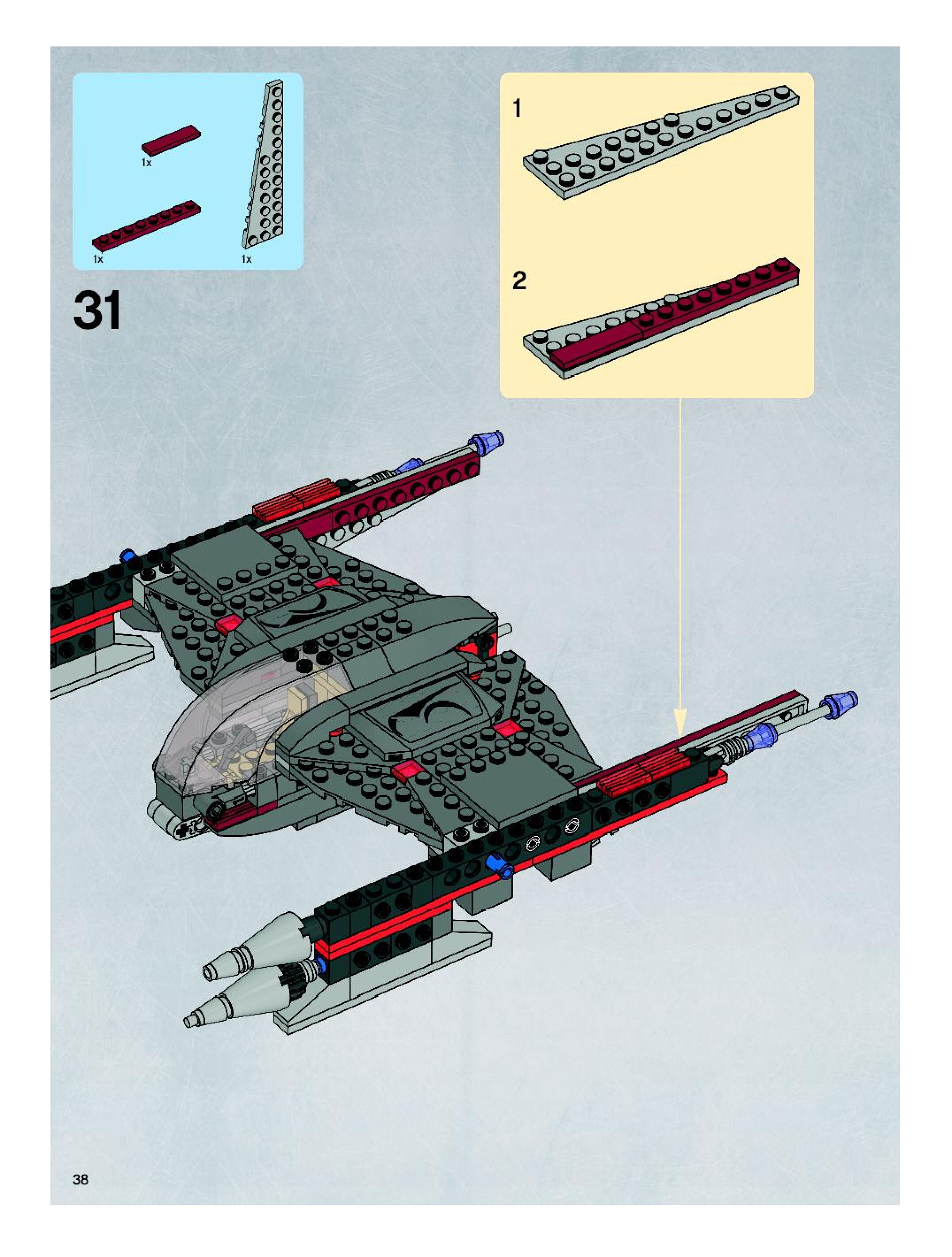 1x

1x

1x

31

1

2

38