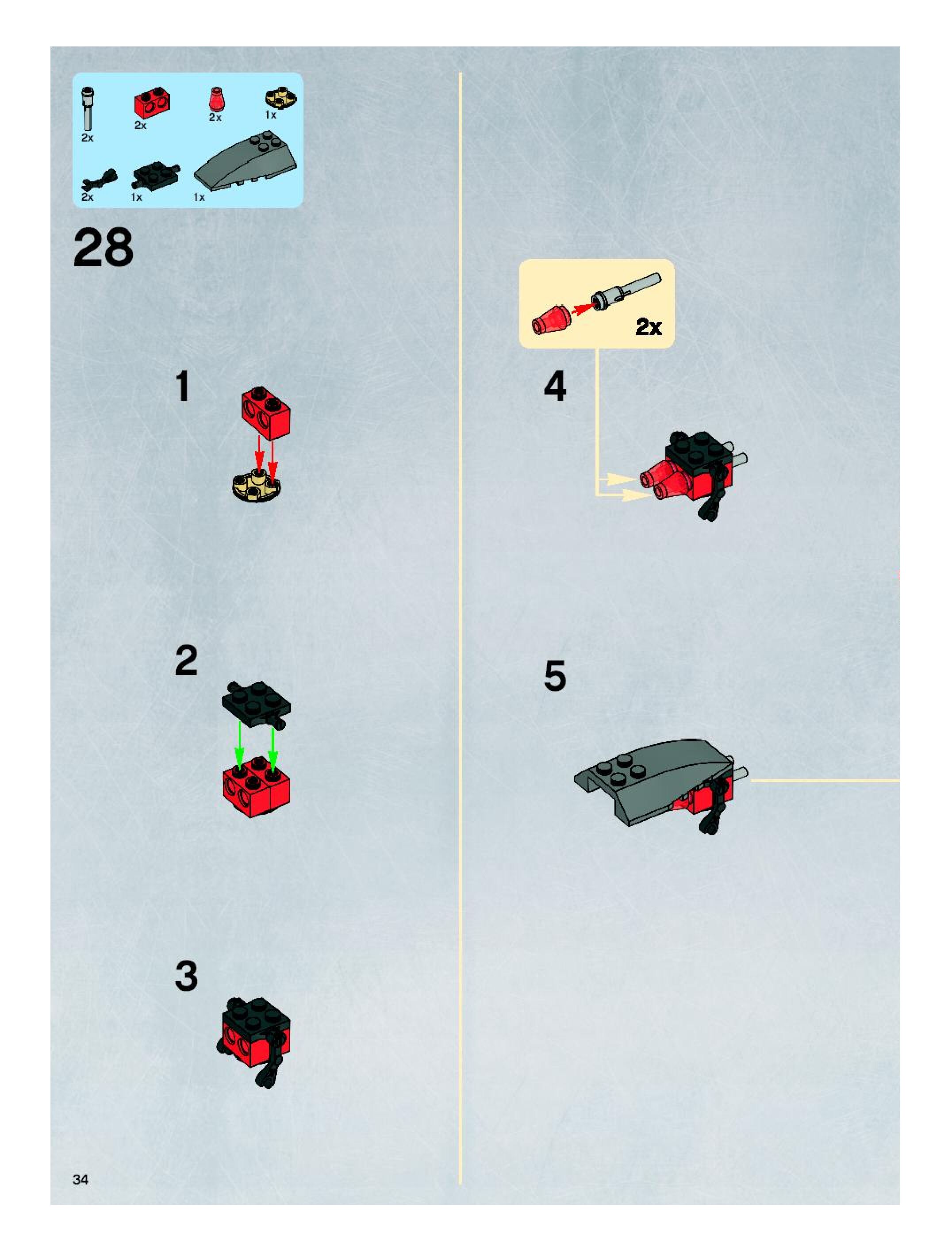 2x 2x 2x 1x

2x 1x 1x

28

1

2

3

2x

4

5

34