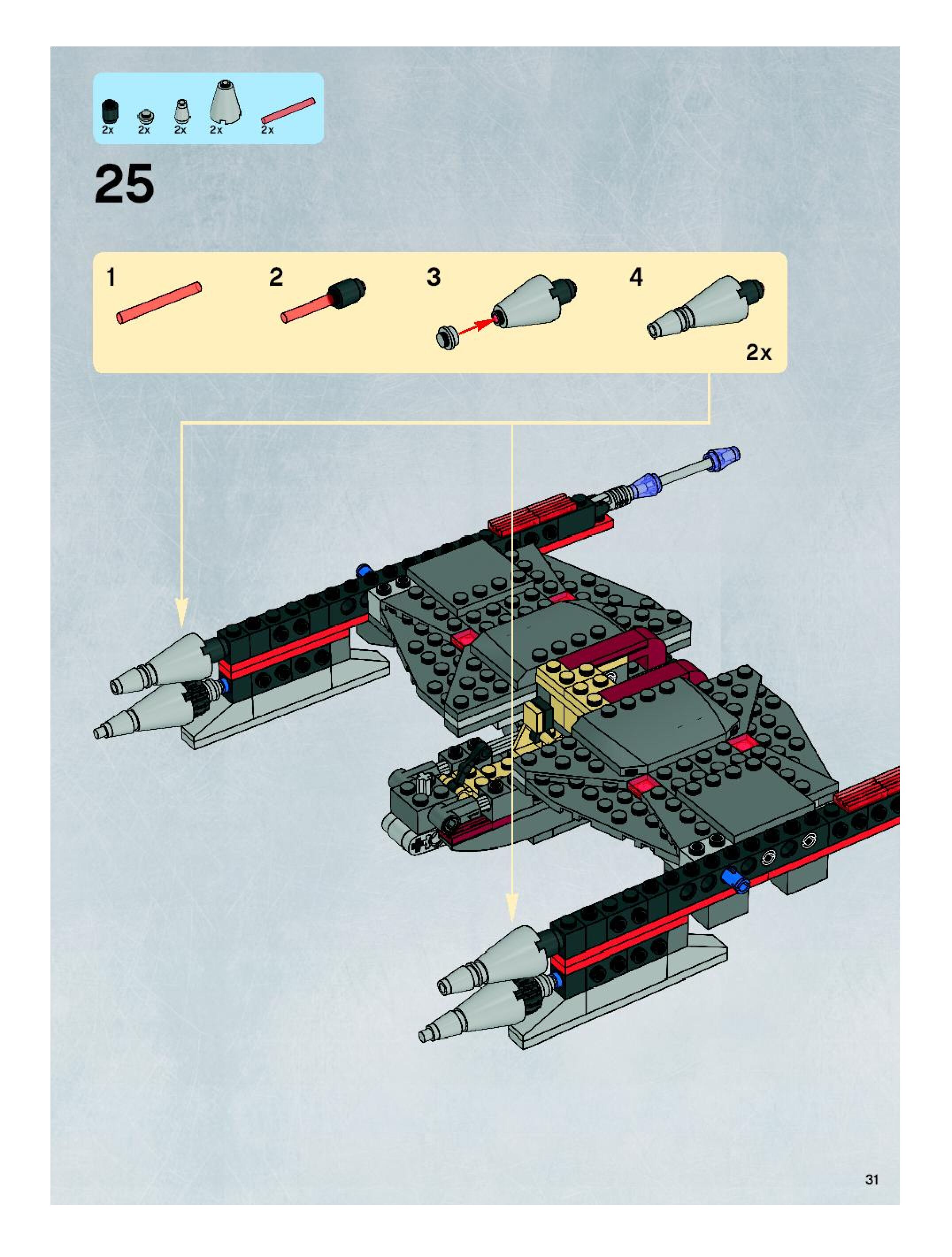 2x 2x 2x 2x 2x

25

1

2

3

4

2x

31