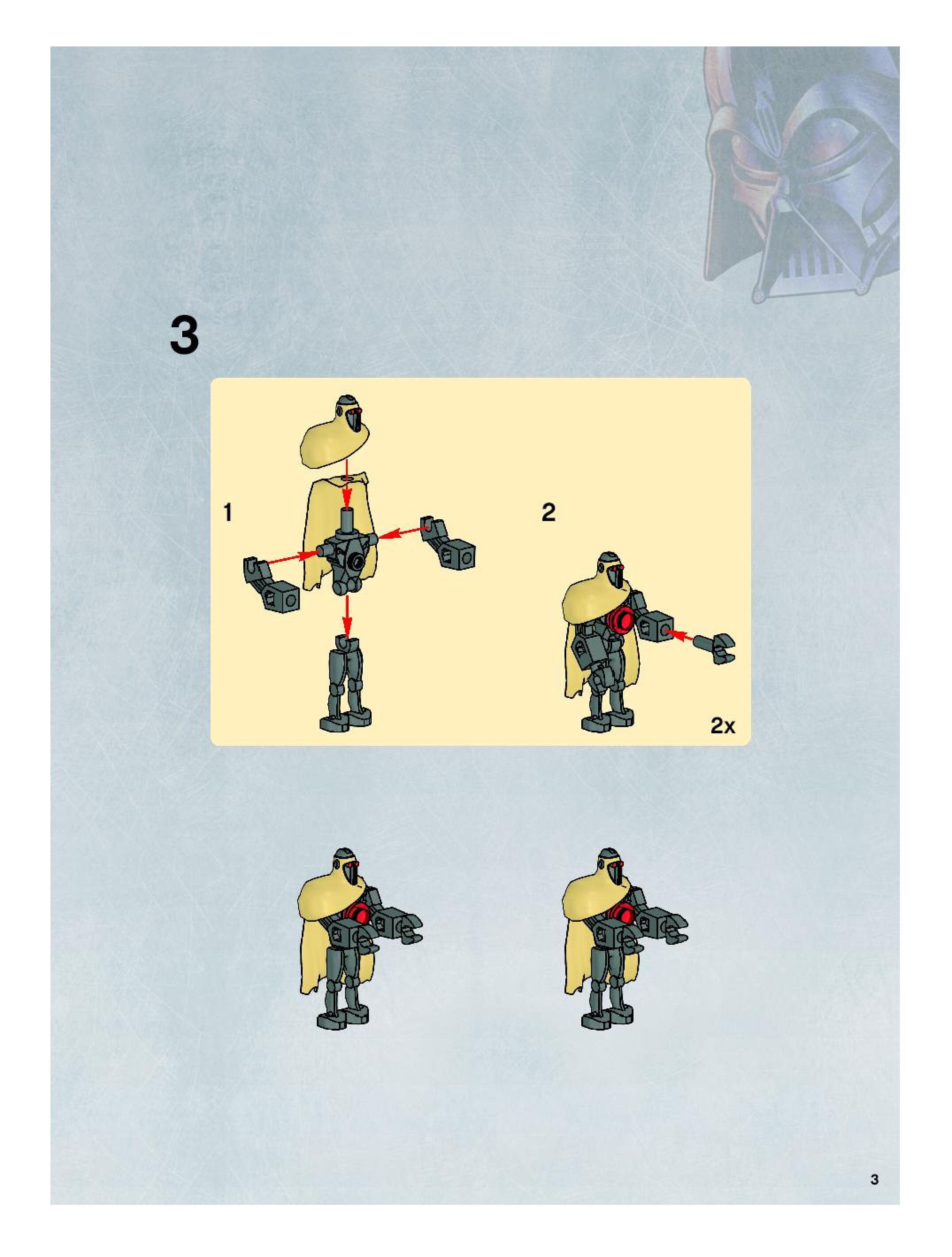 3

1

2

2x

3