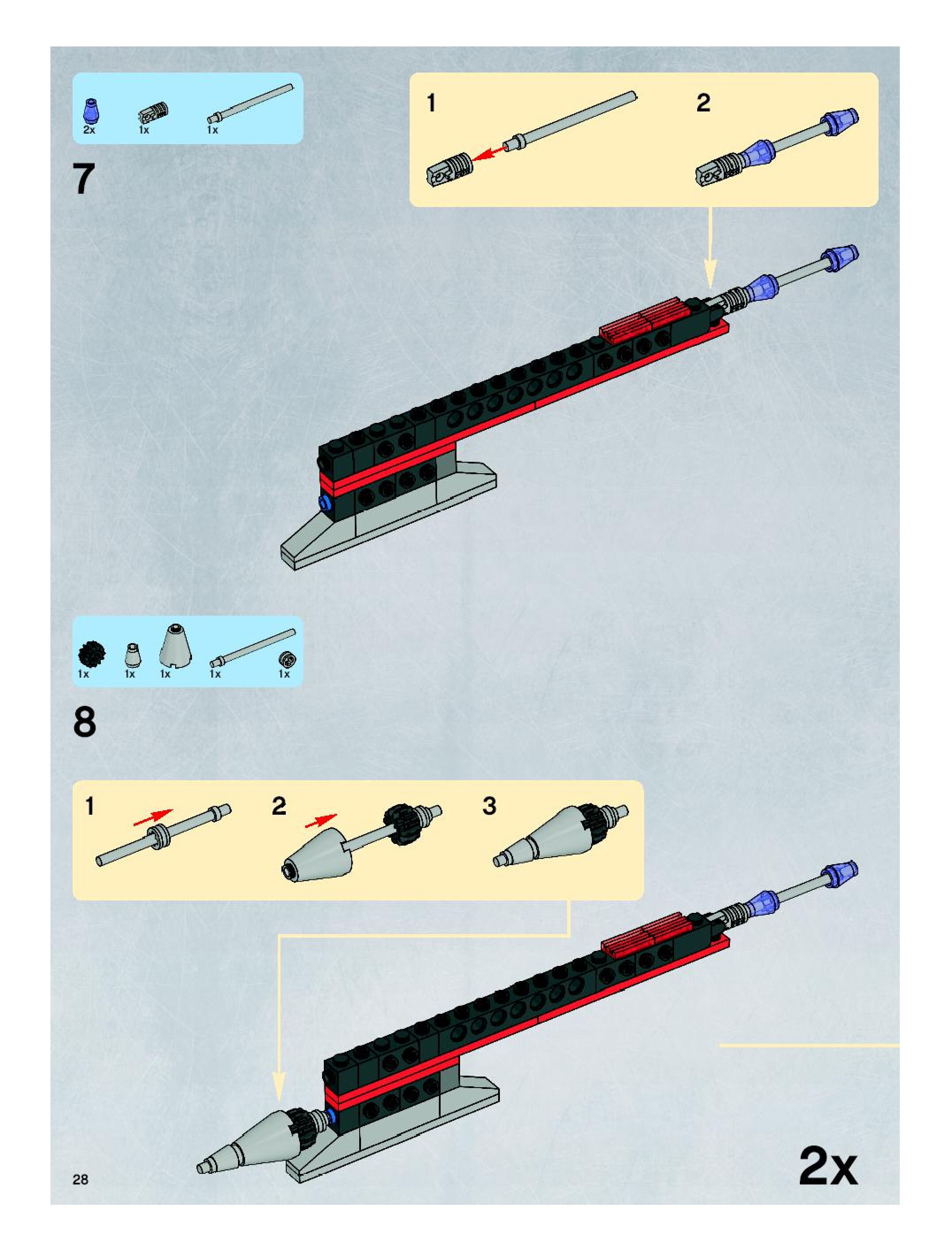 2x 1x 1x

7

1

2

1x 1x 1x 1x 1x

8

1

2

3

28

2x