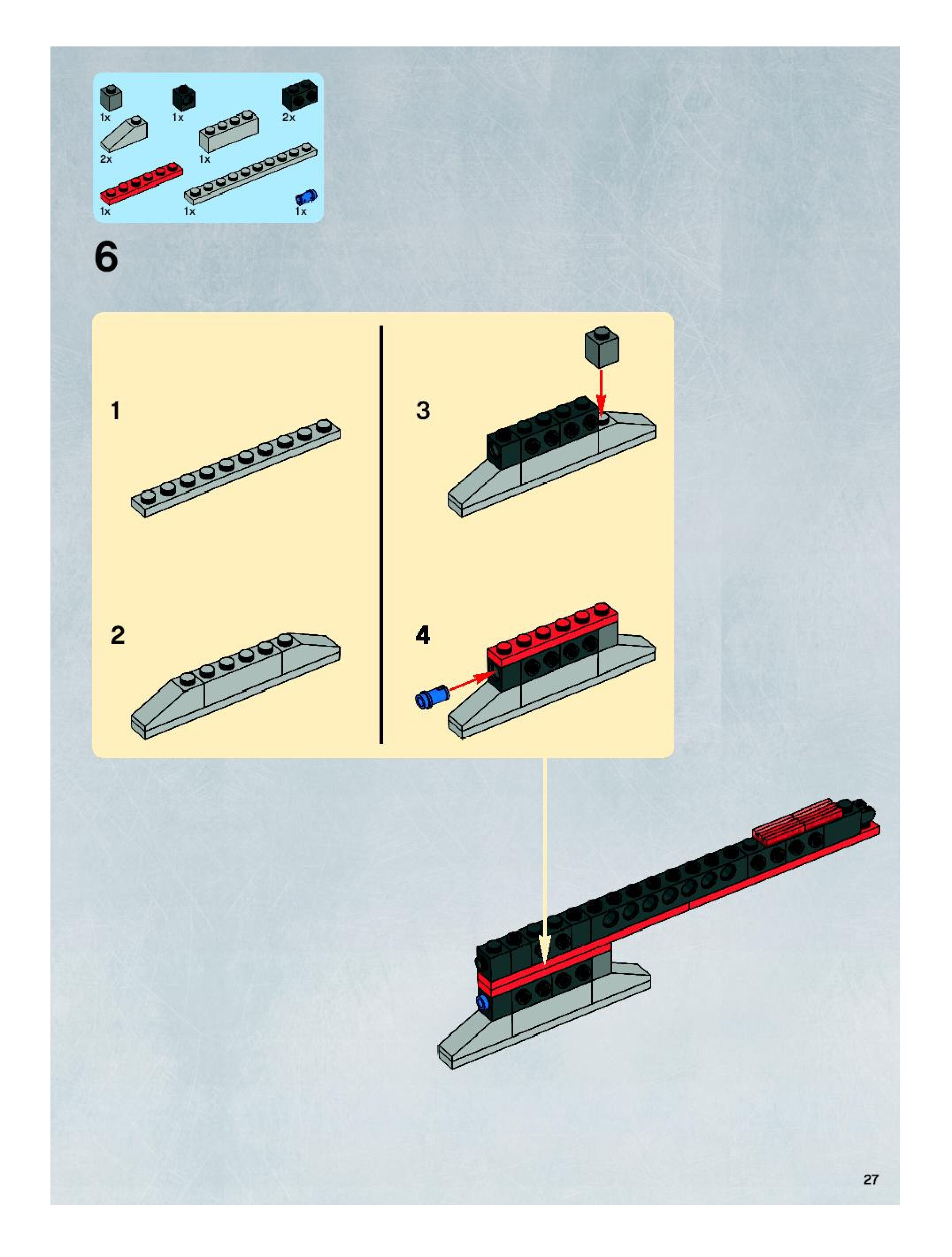 1x 1x 2x
2x 1x
1x 1x 1x

6

1

2

3

4

27