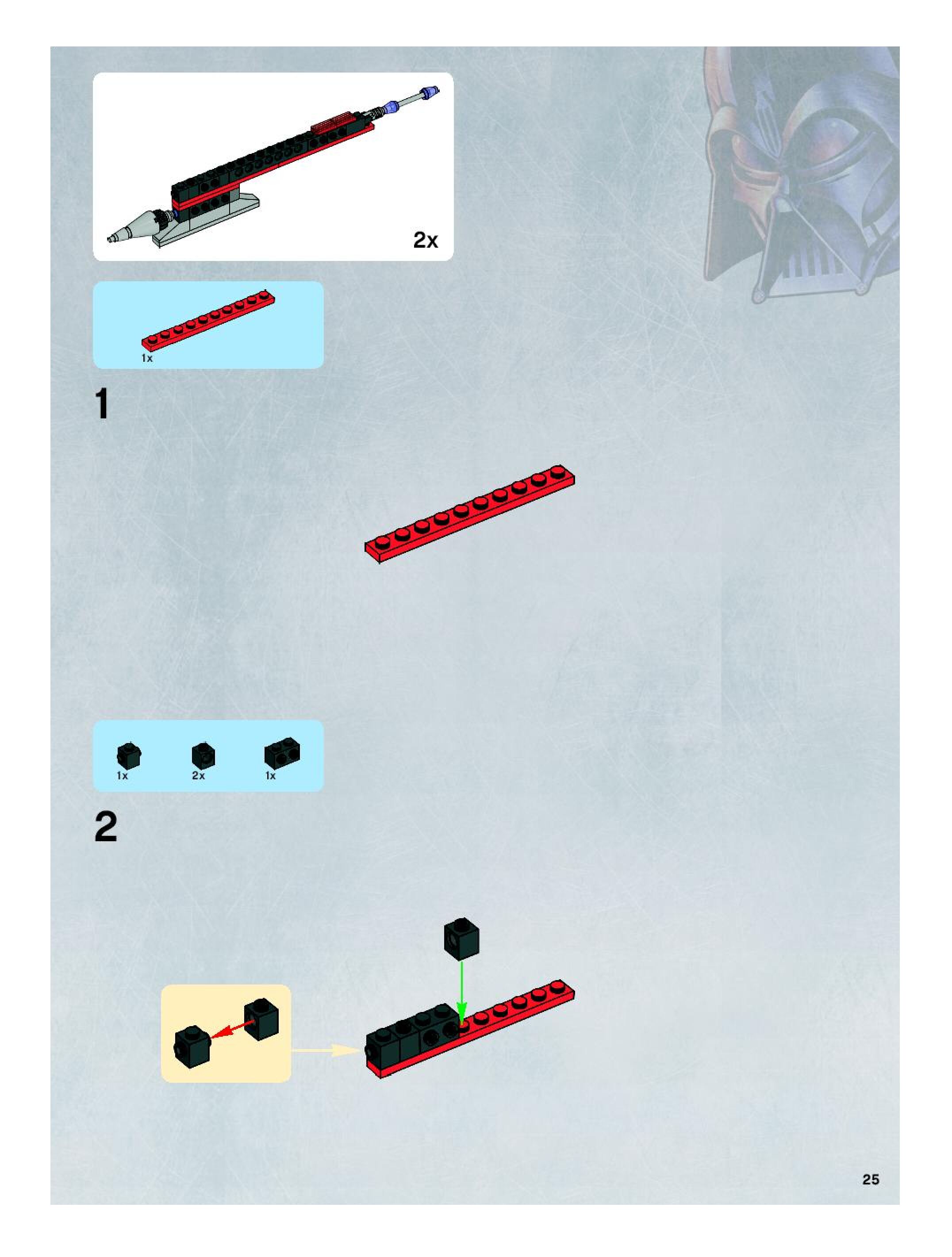 2x

1x

1

1x
2x
1x

2

25