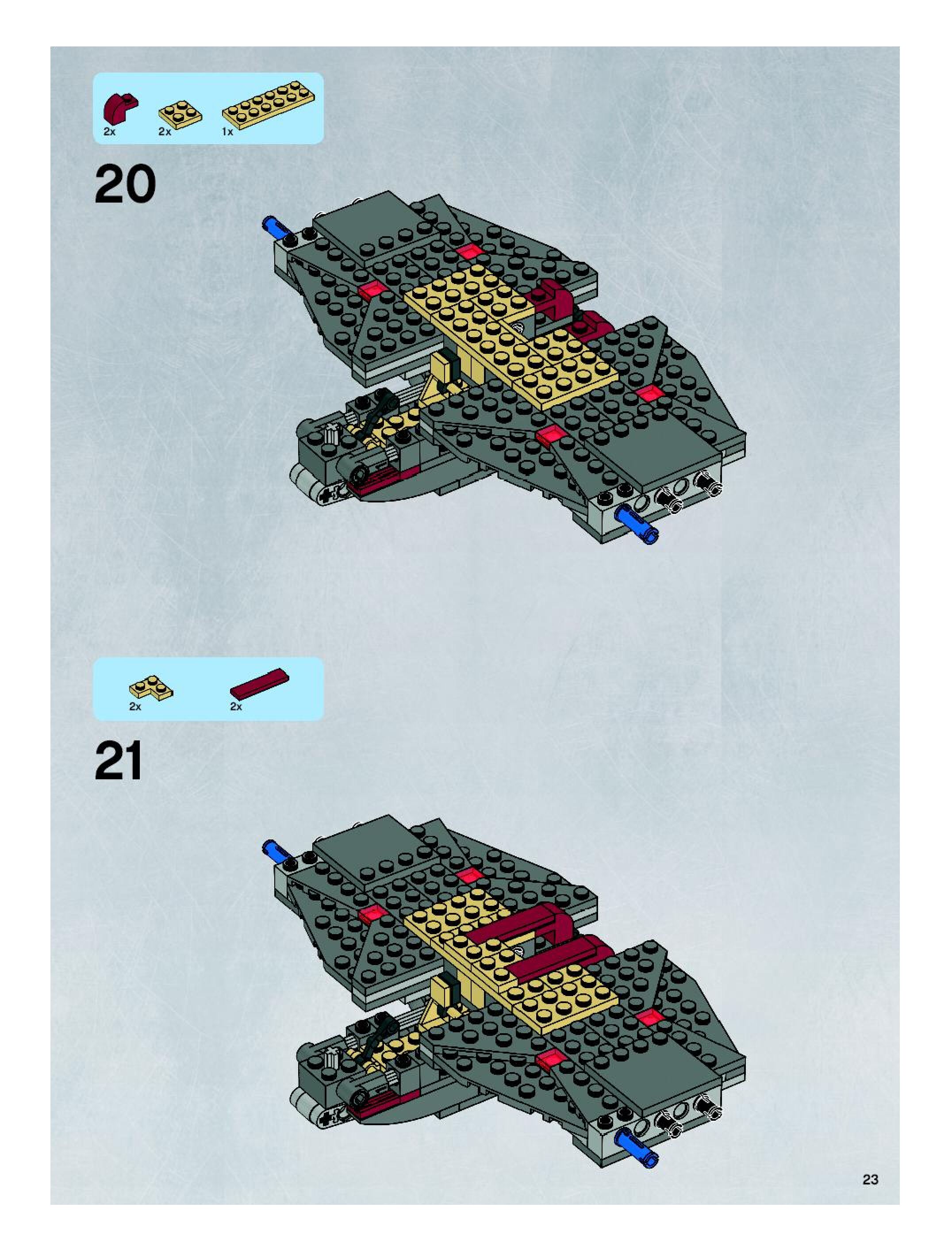 2x 2x 1x

20

2x 2x

21

23