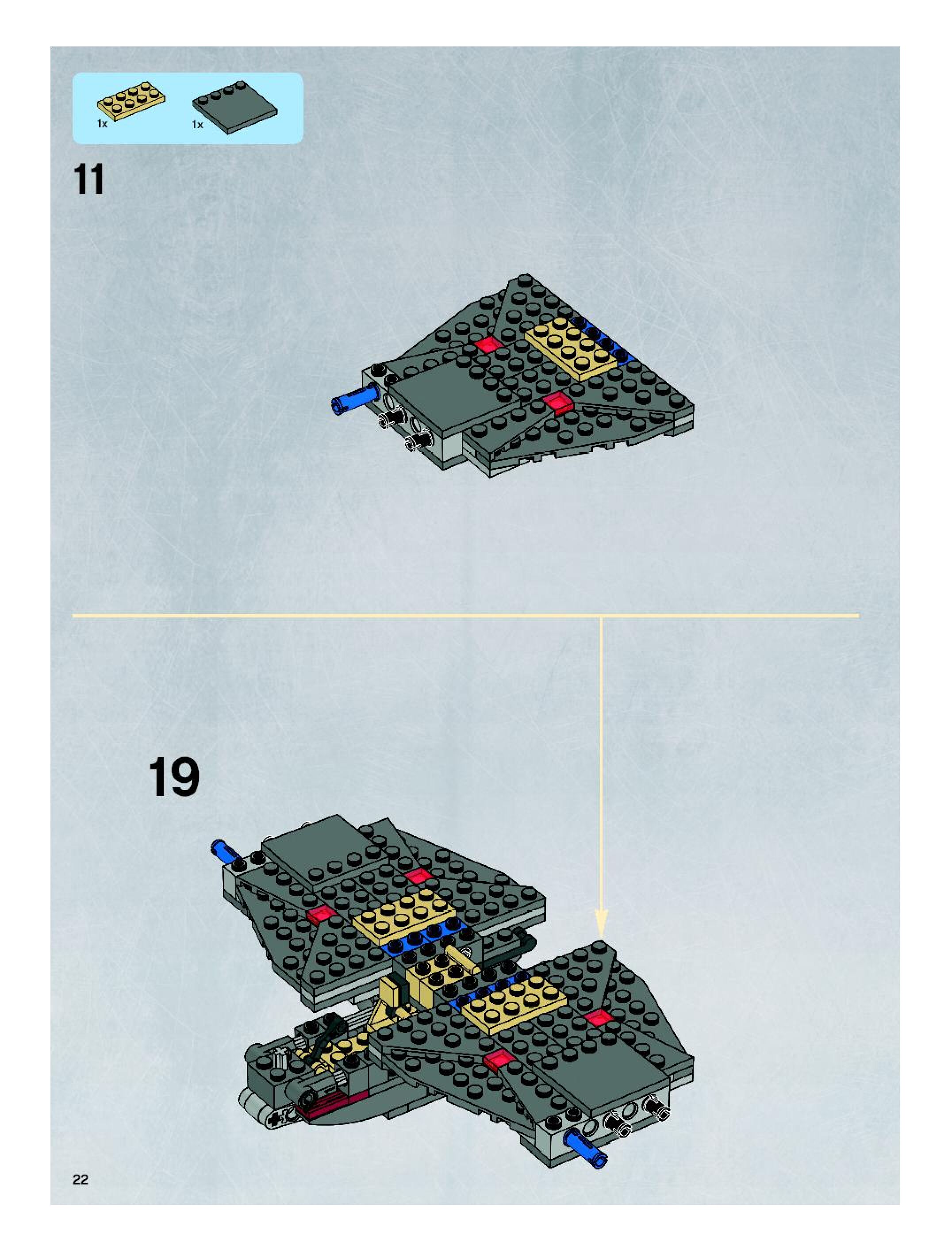 1x
1x

11

19

22