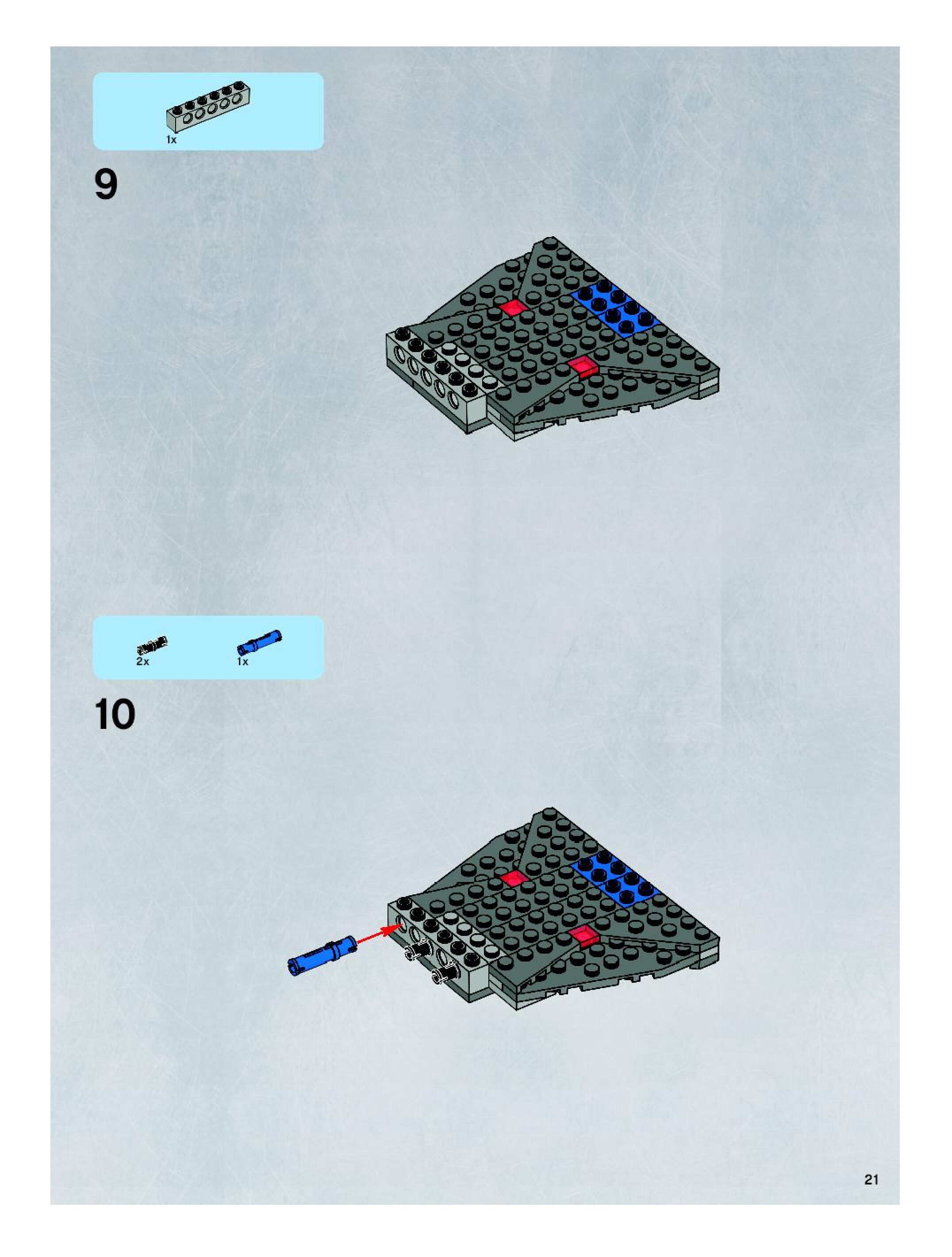 1x

9

2x

1x

10

21