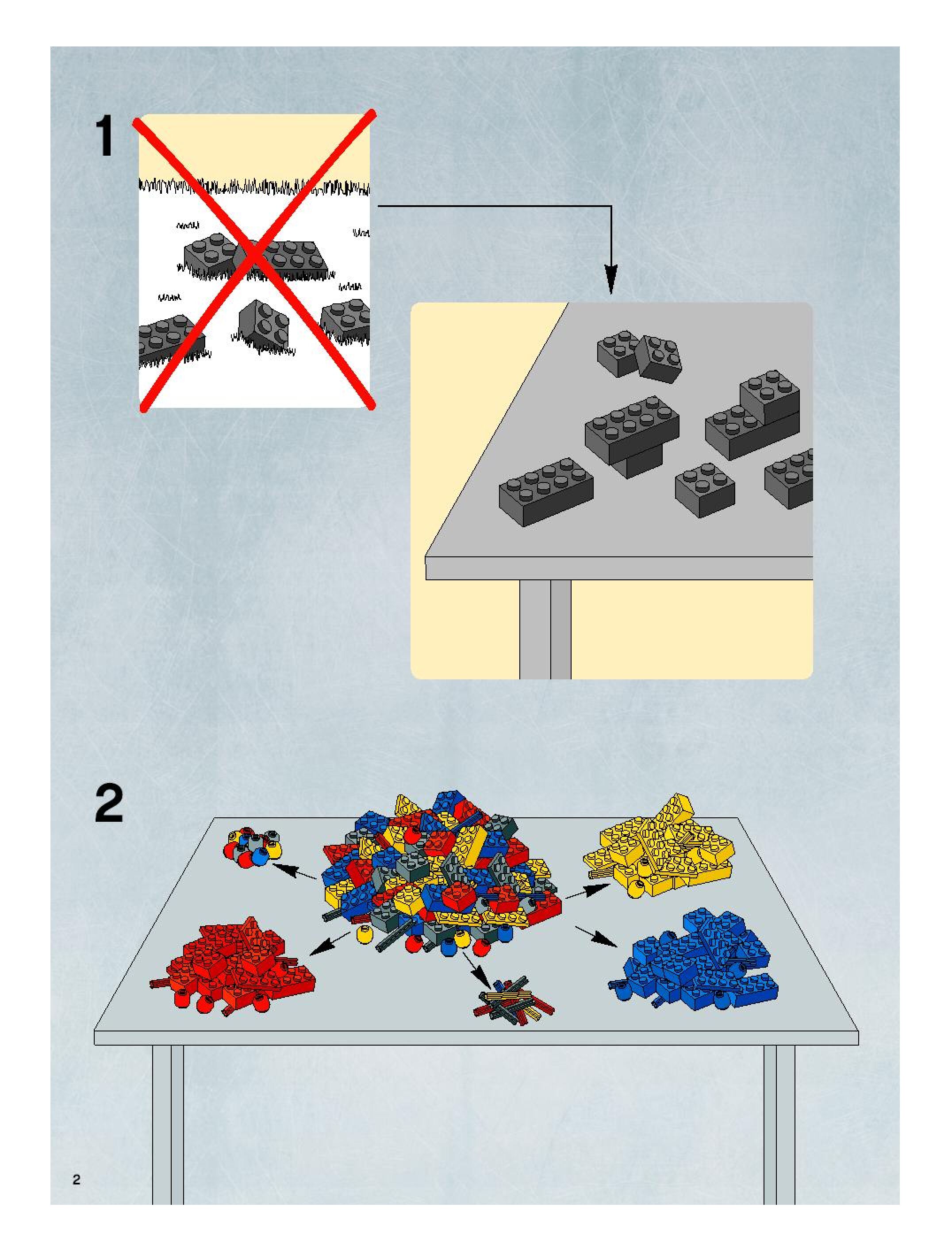 1

2

2