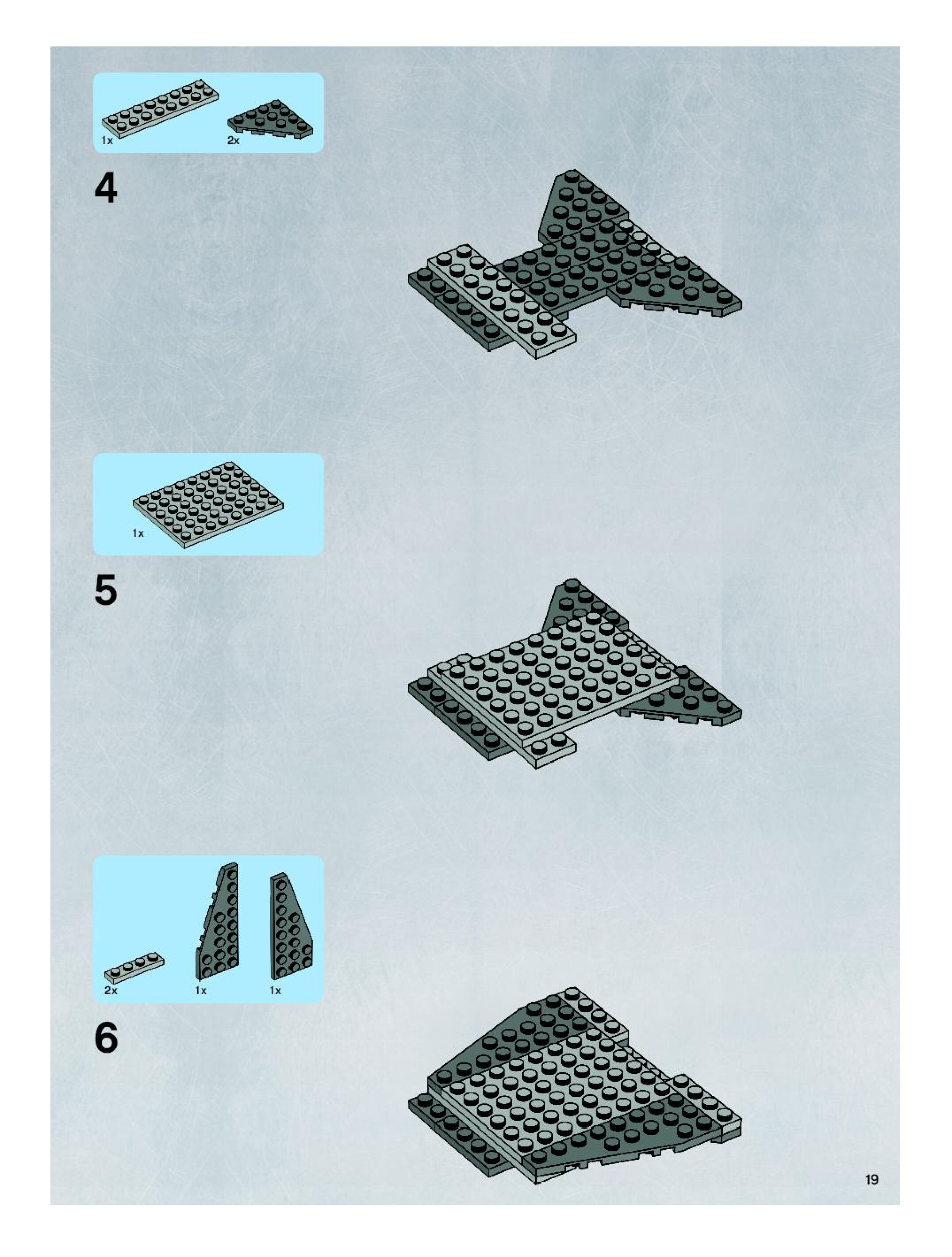 1x 2x

4

1x

5

2x 1x 1x

6

19