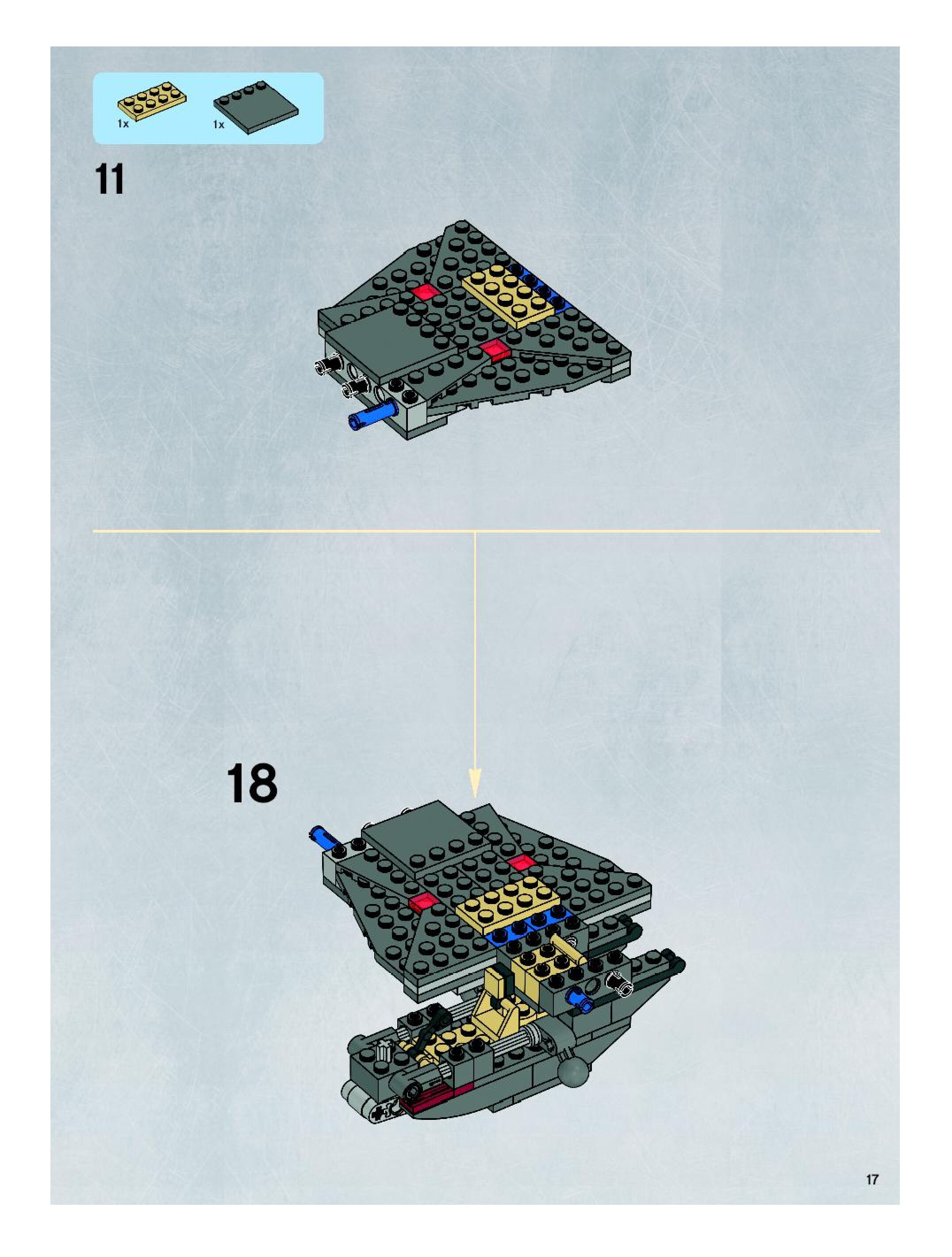 1x
1x

11

18

17