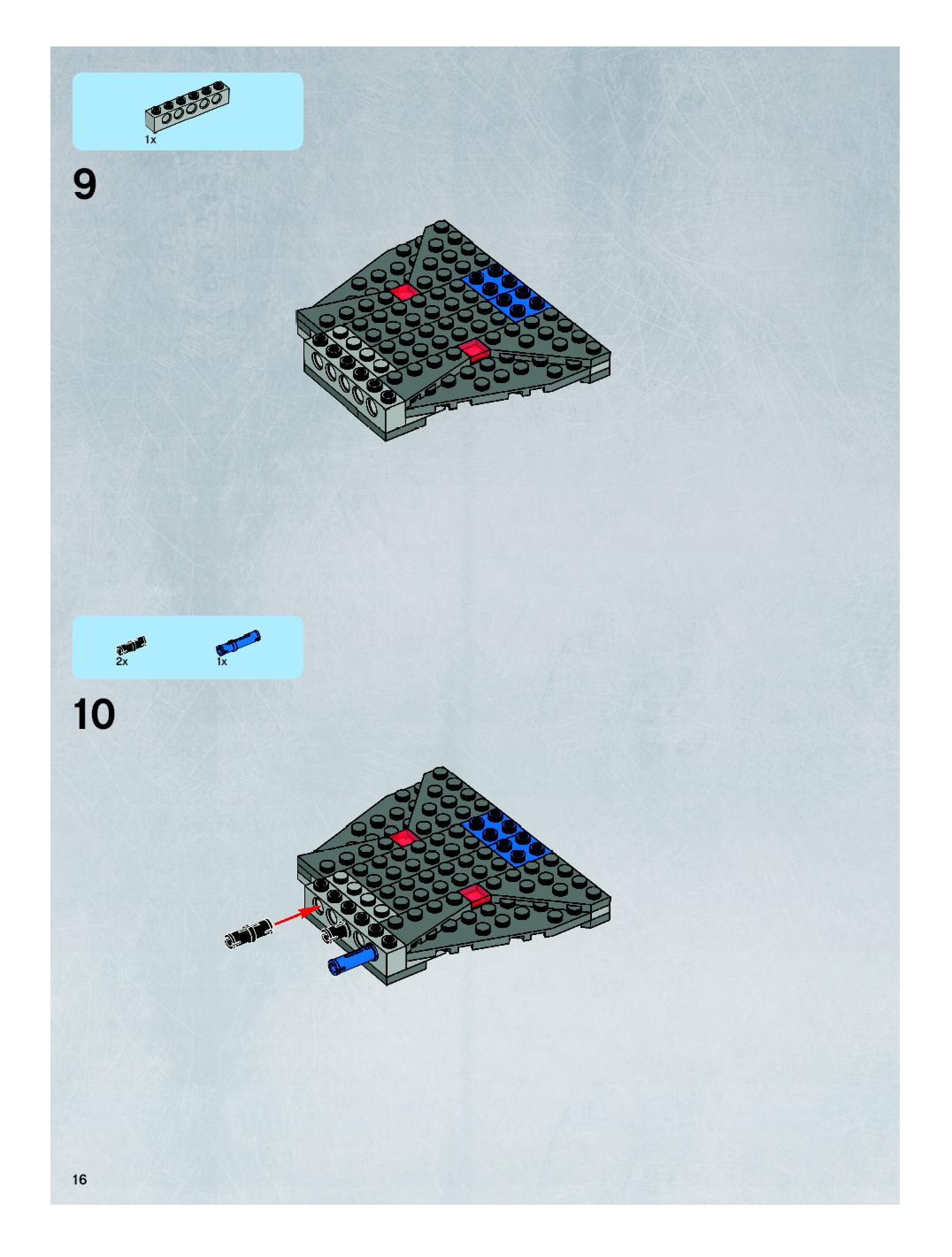 1x

9

2x

1x

10

16