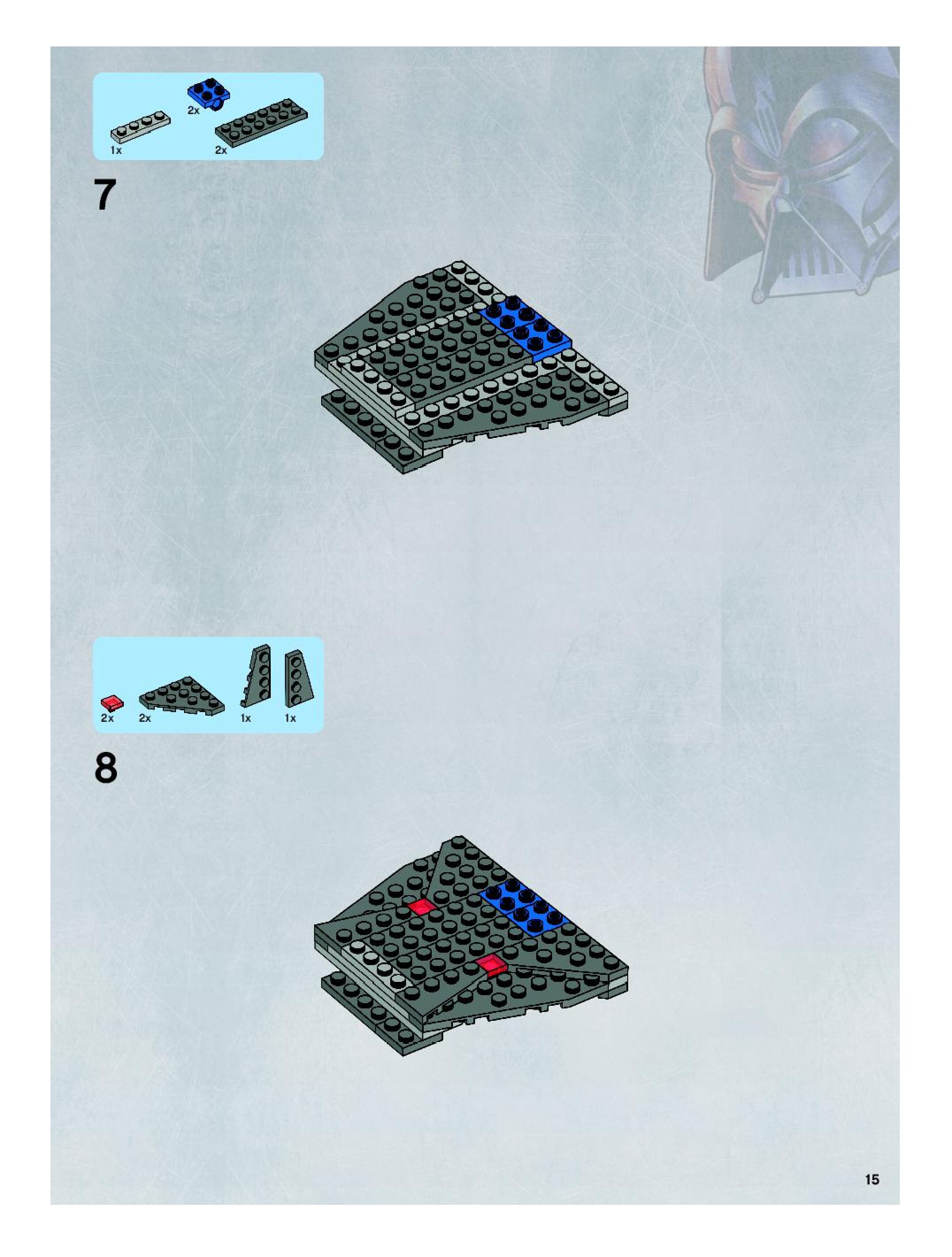 2x
1x
2x

7

2x
2x
1x
1x

8

15