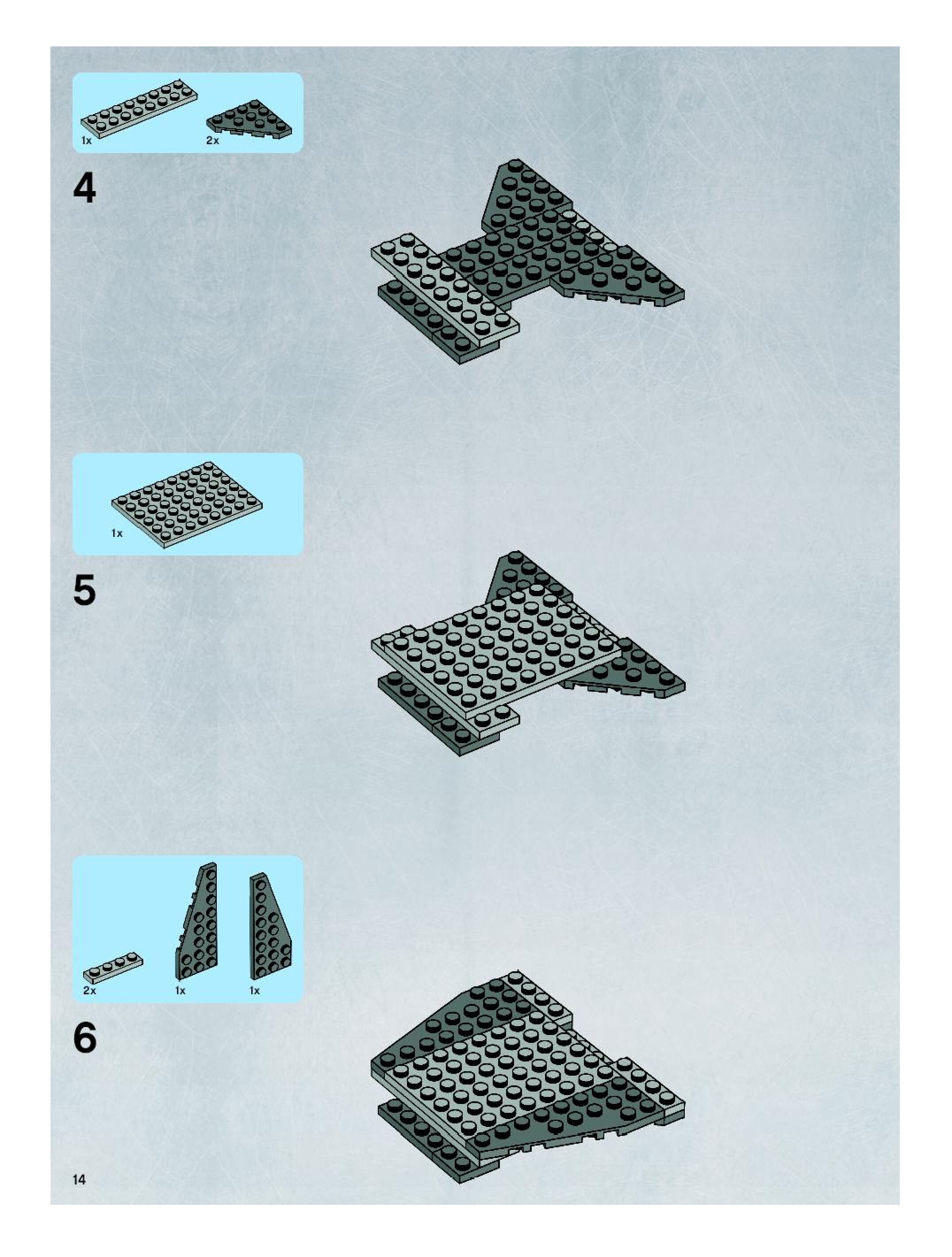 1x
2x

4

1x

5

2x
1x
1x

6

14