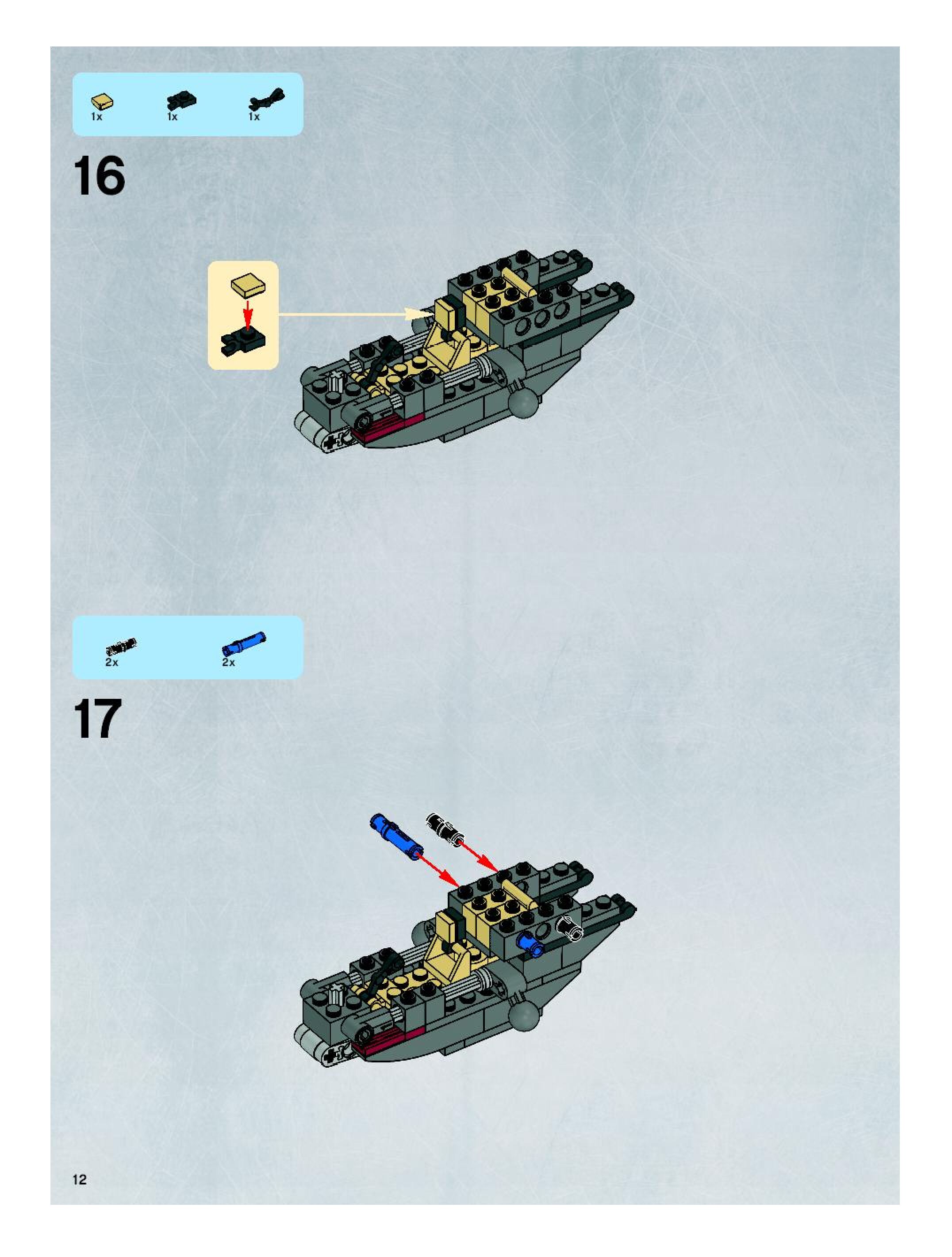 1x 1x 1x

16

2x 2x

17

12