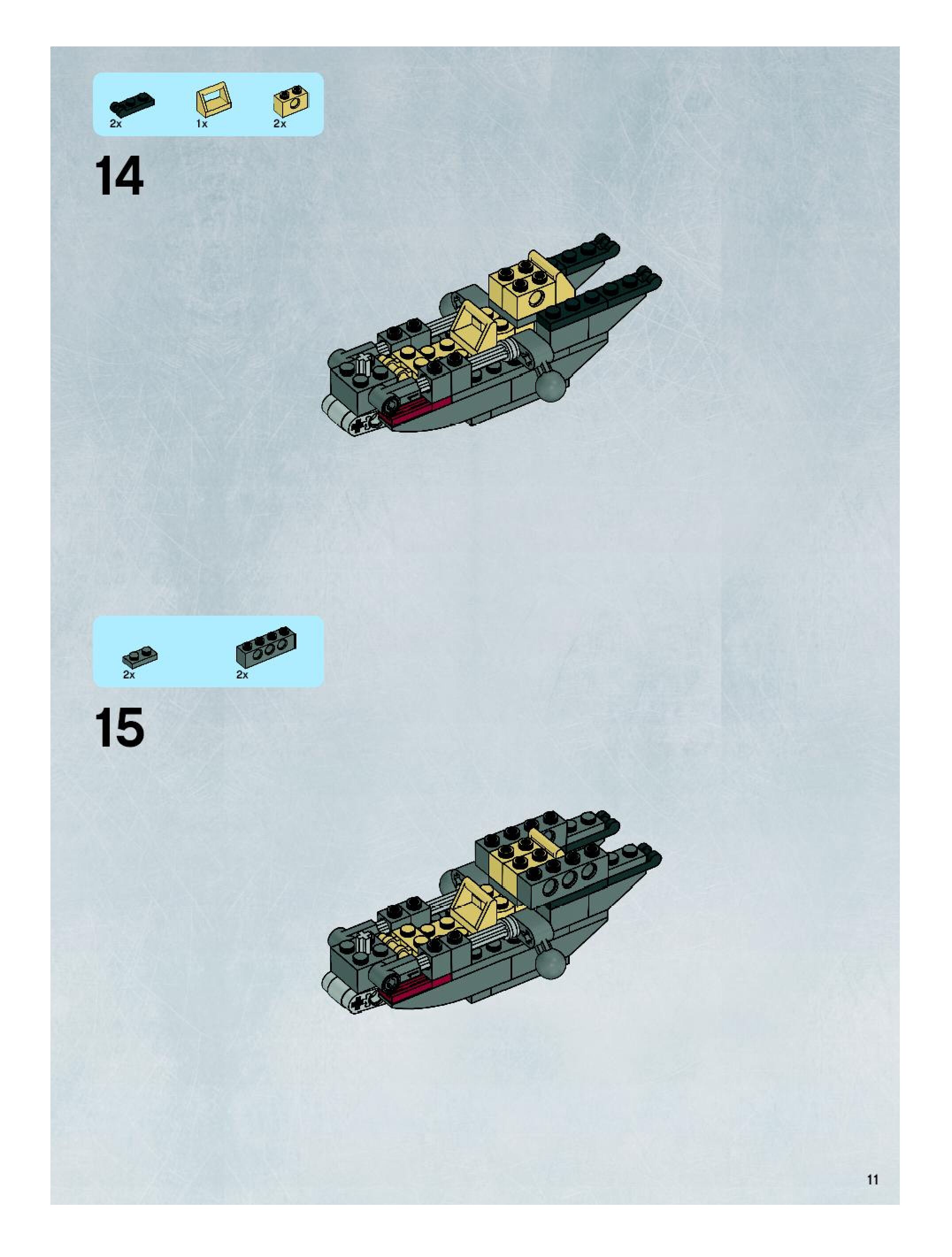 2x
1x
2x

14

2x
2x

15

11