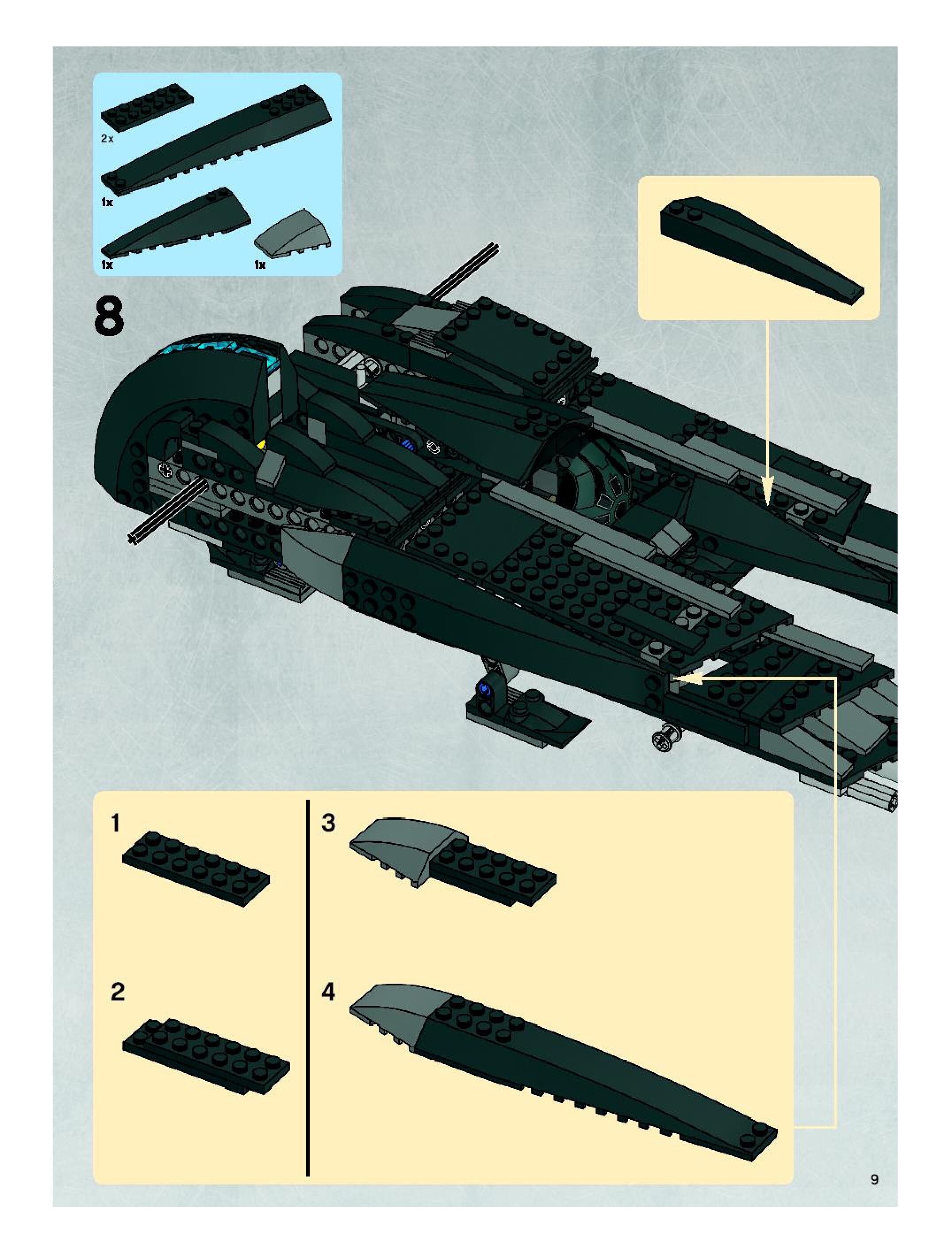 2x

1x

1x

1x

8

1

2

3

4

9