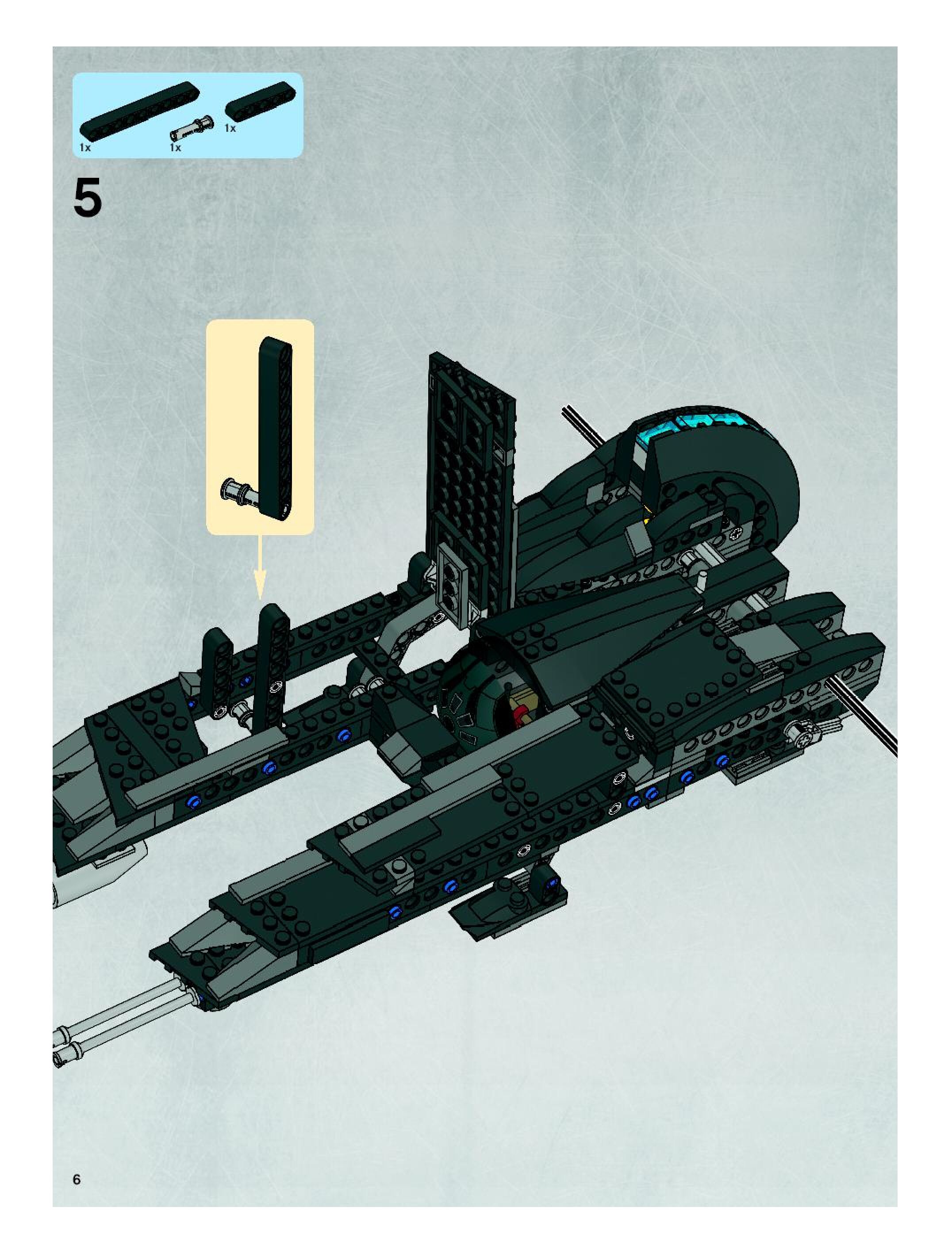 1x
1x
1x

5

6