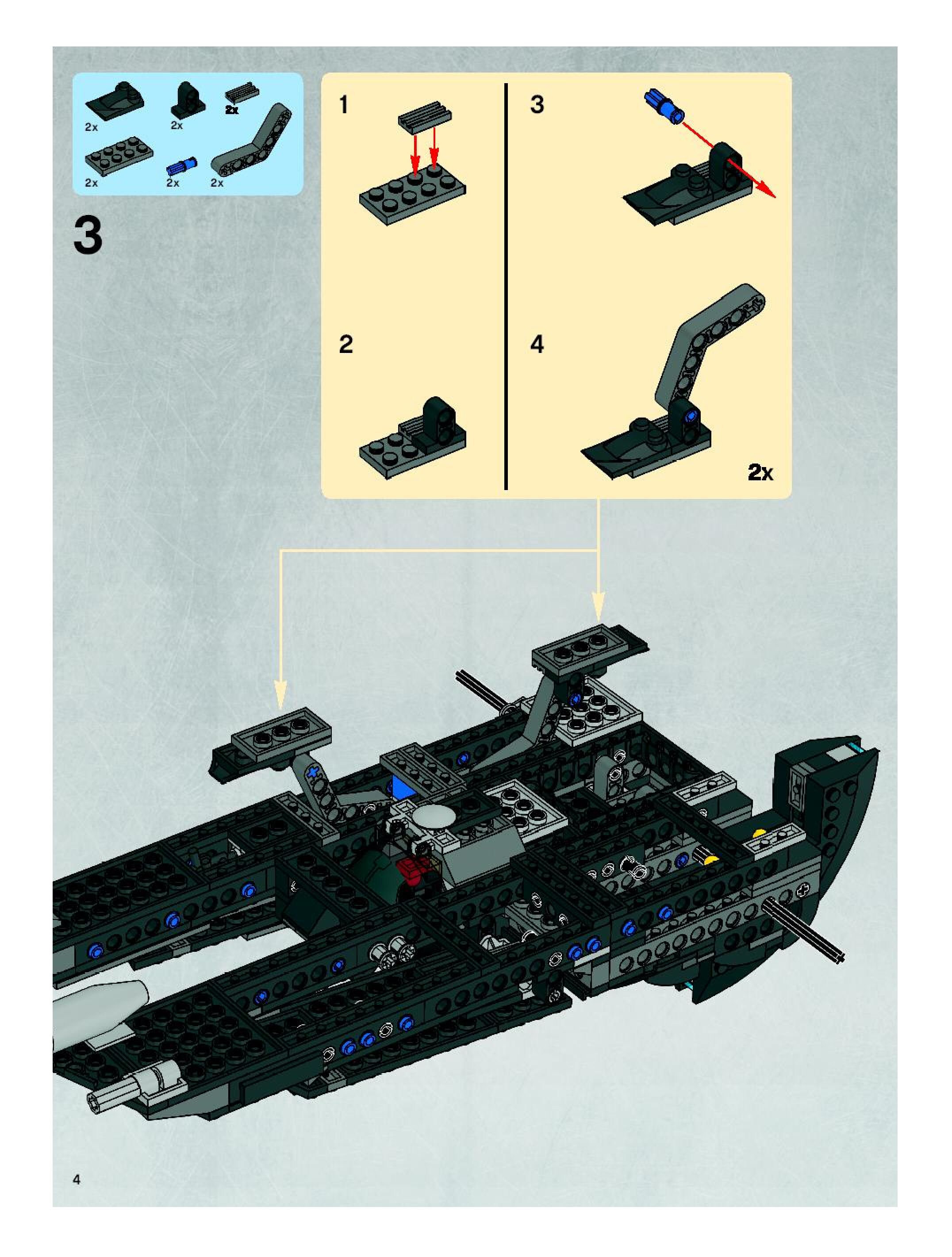 2x
2x
2x
2x
2x
2x

3

1

2

3

4

2x

4