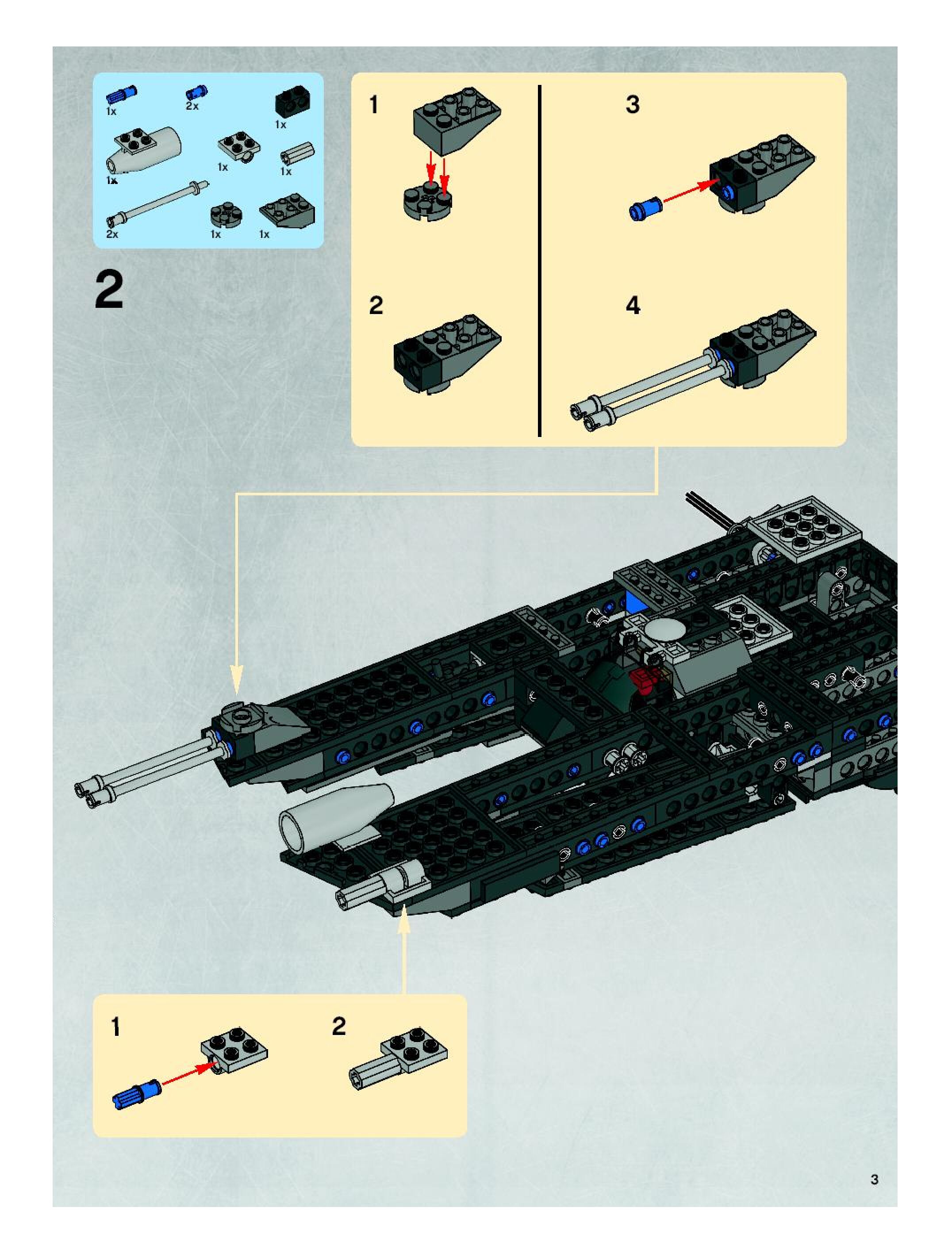 1x
2x
1x
1x
1x
1x
2x
1x
1x

2

1

2

3

4

1

2

3