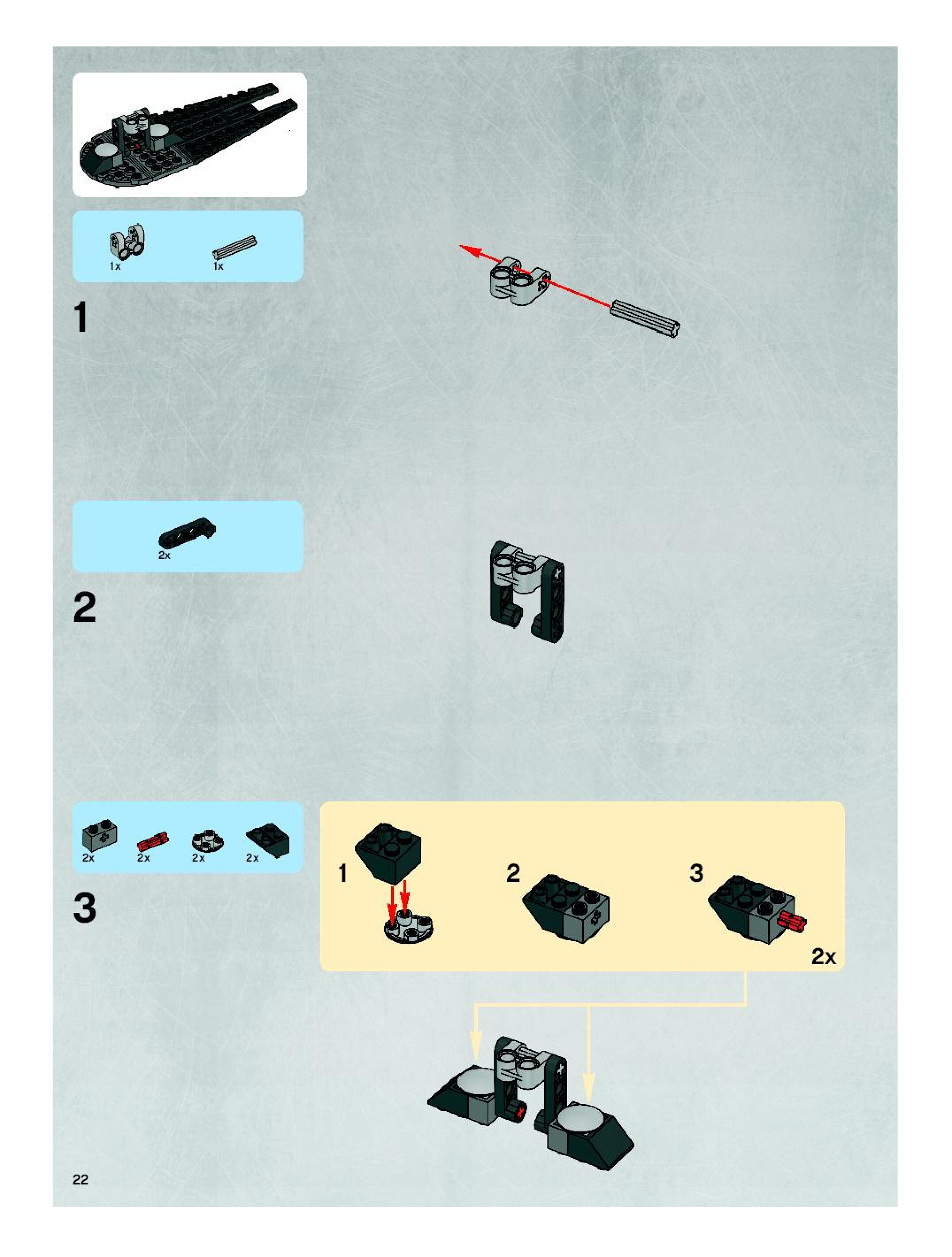 1x
1x

1

2x

2

2x
2x
2x
2x

3

1
2
3
2x

22