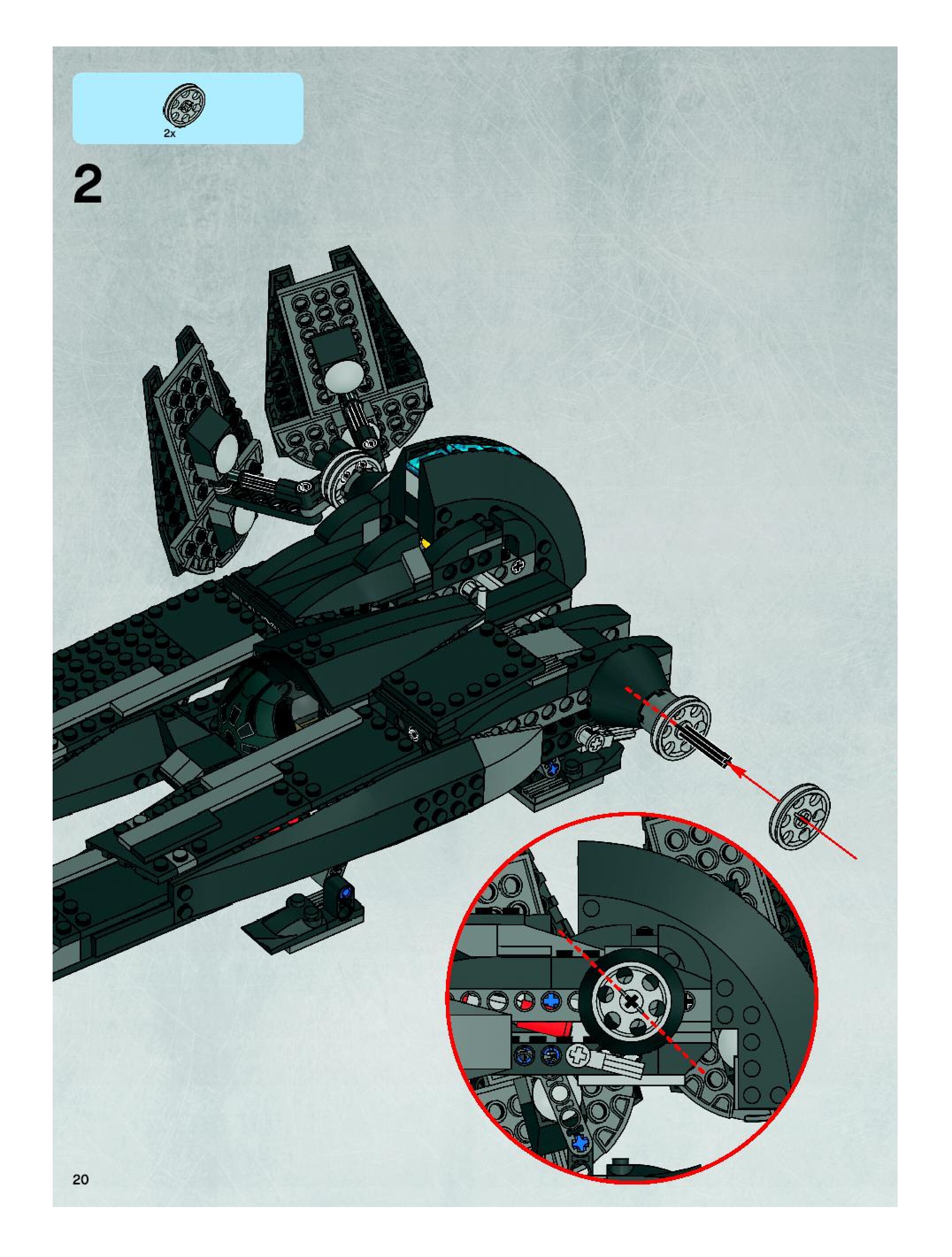 2x

2

20