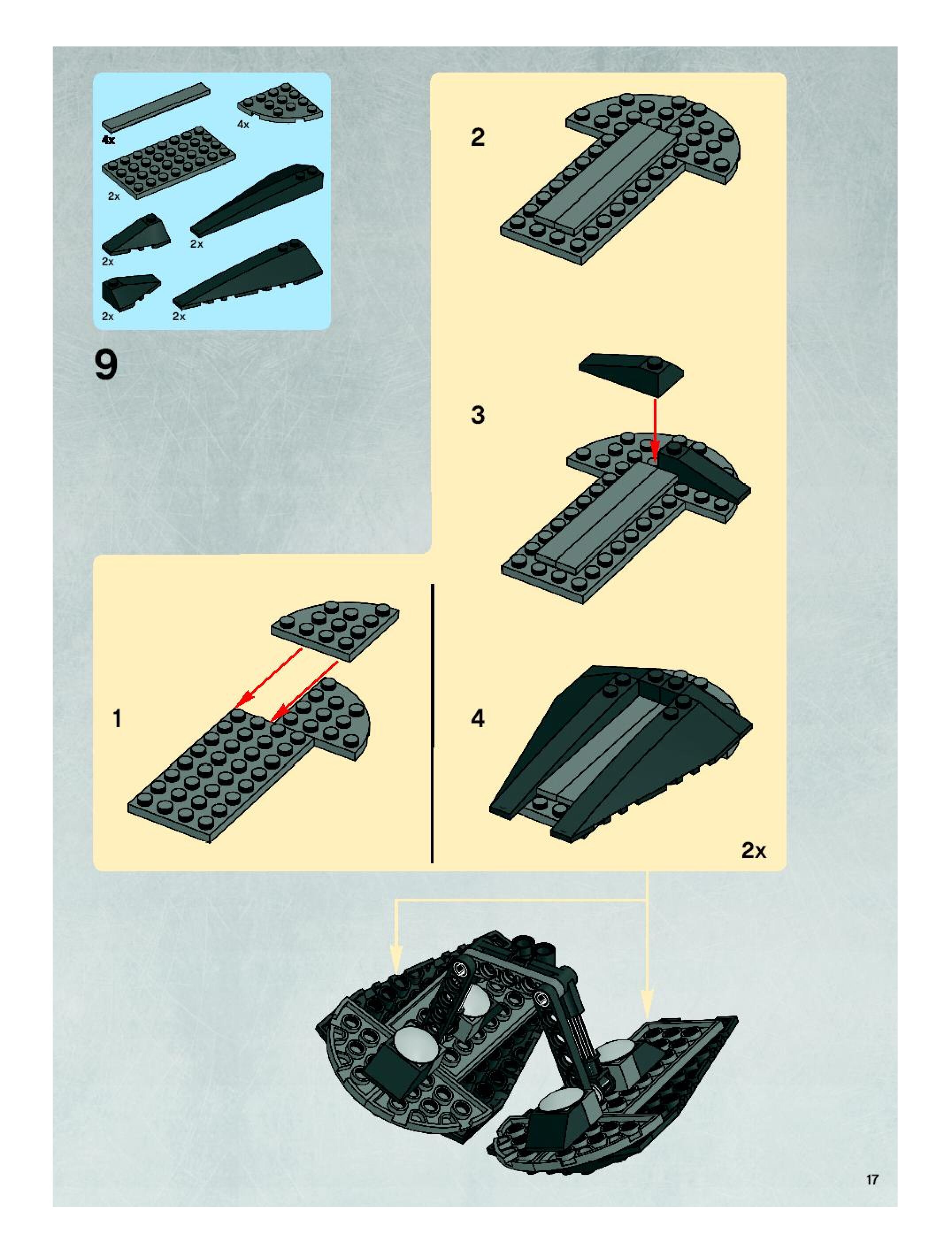 4x

4x

2x

2x

2x

2x

2x

9

2

3

1

4

2x

17