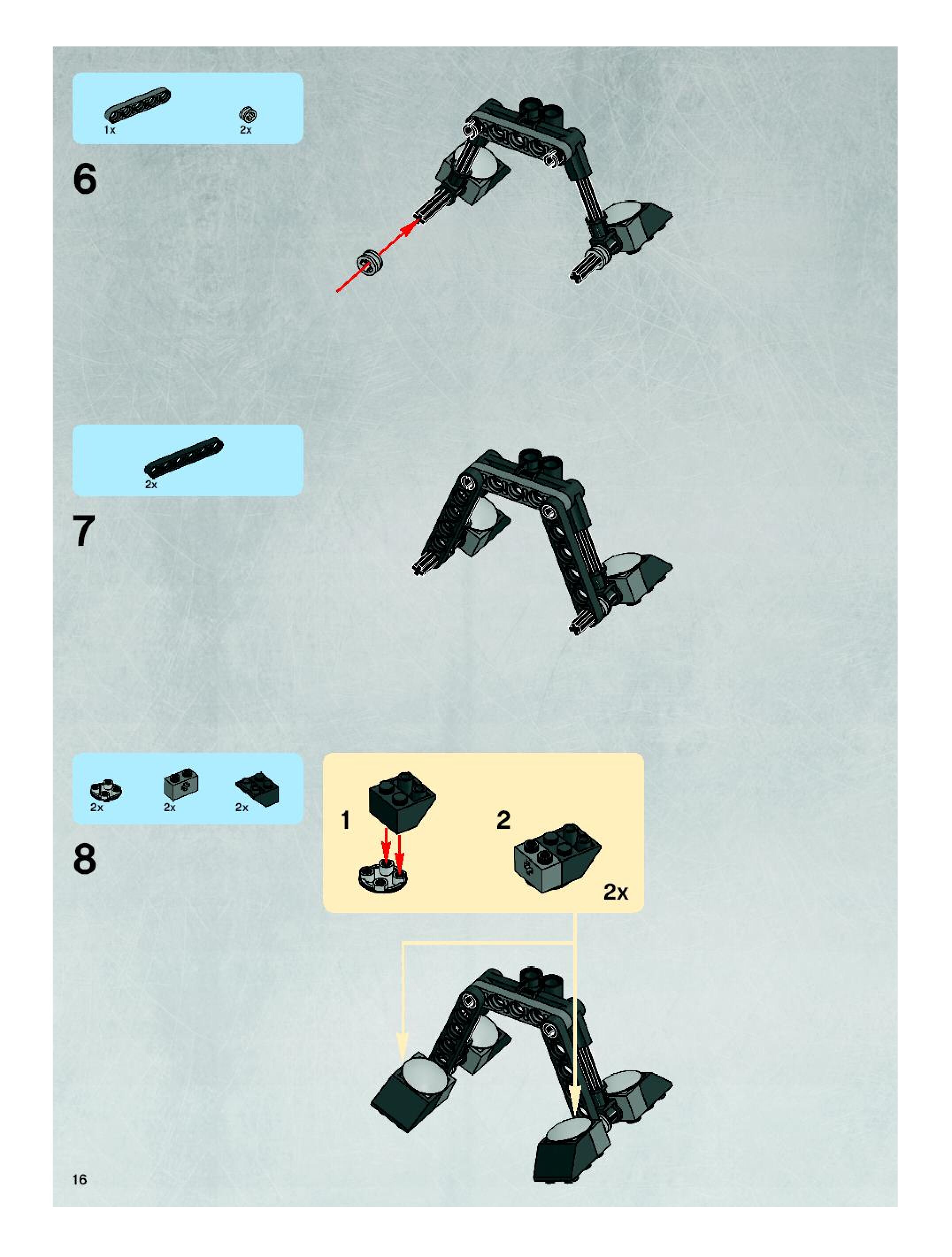 1x

2x

6

2x

7

2x

2x

2x

8

1

2

2x

16