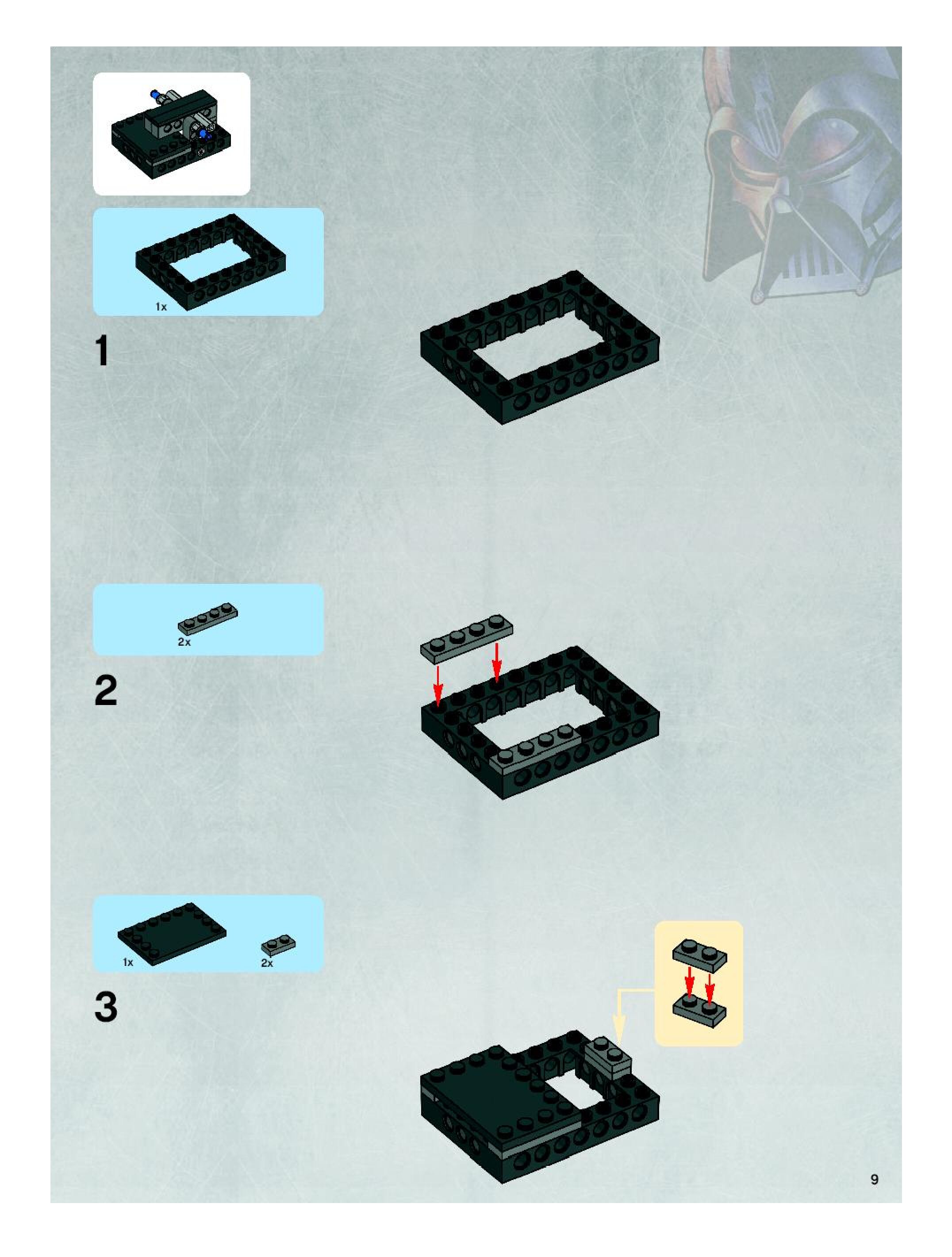 1x

1

2x

2

1x

2x

3

9