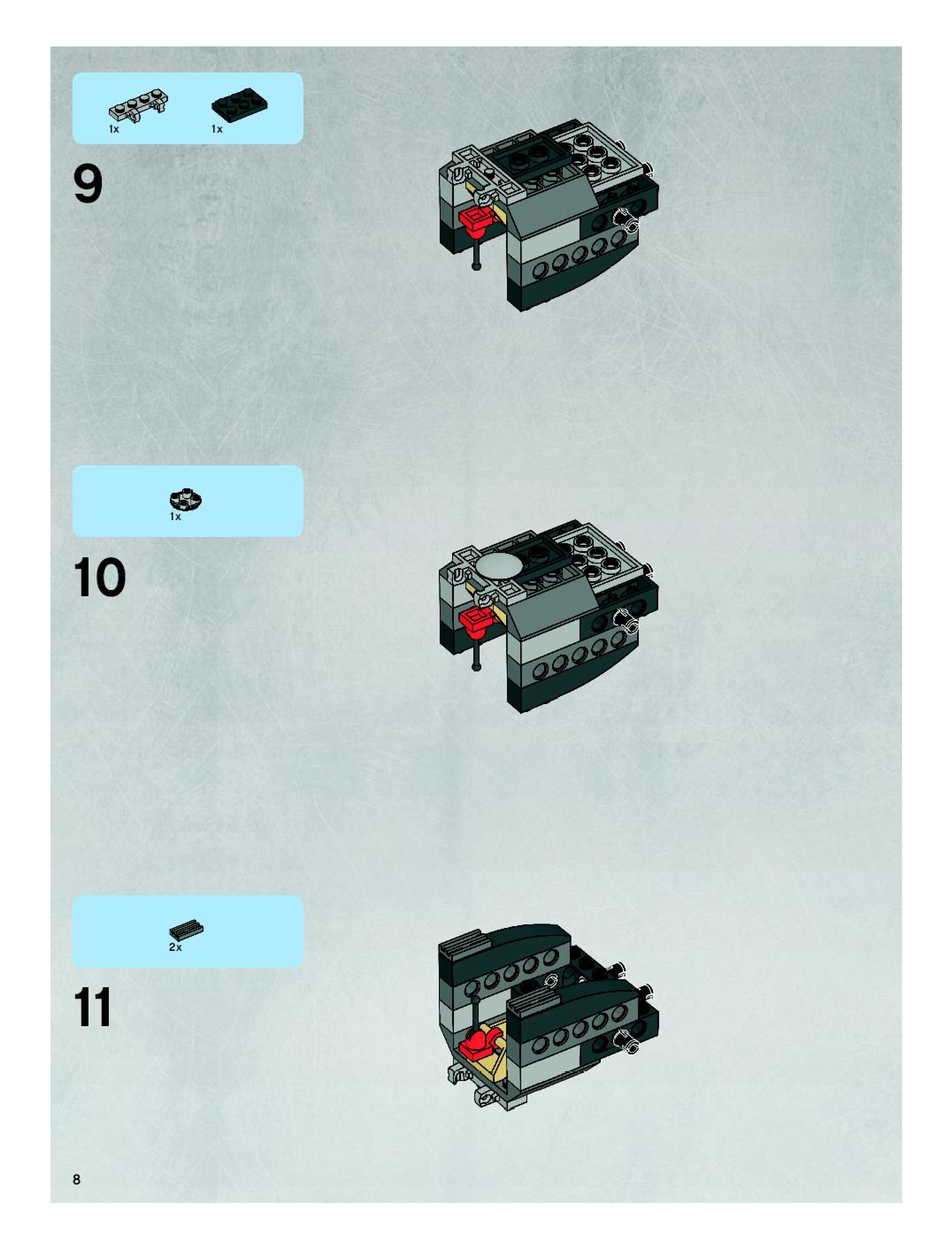 1x 1x

9

1x

10

2x

11

8