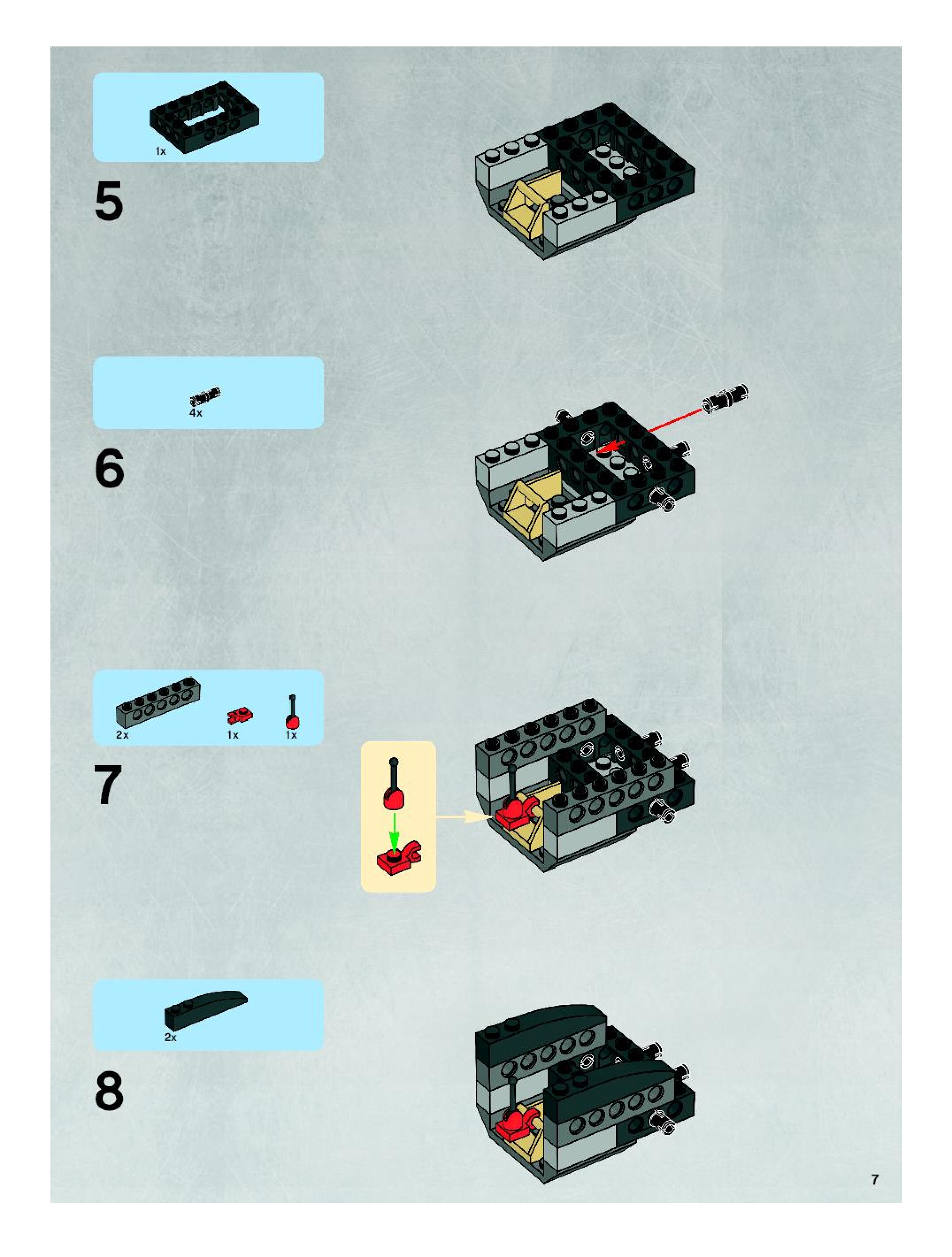 1x

5

4x

6

2x 1x 1x

7

2x

8

7