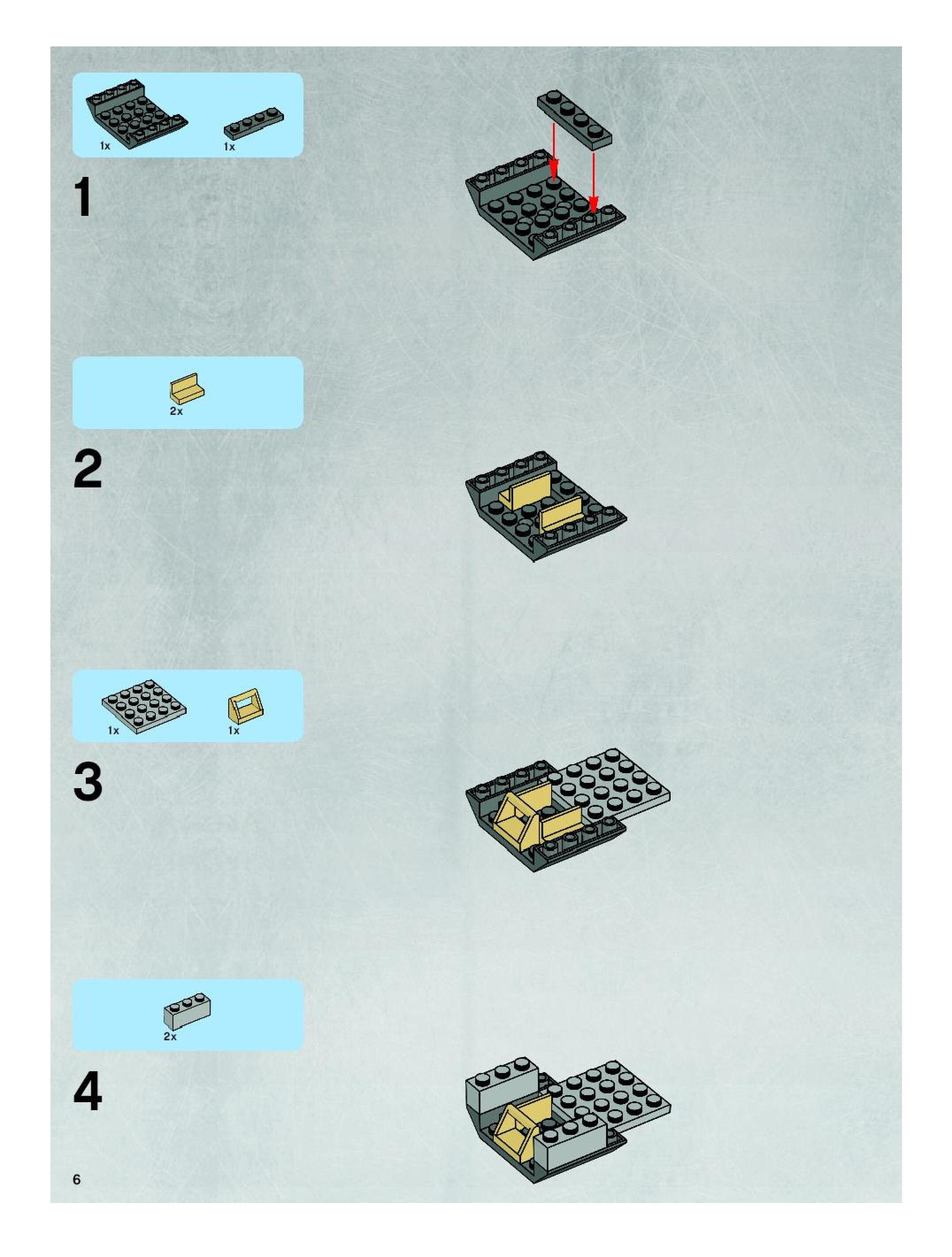 1x 1x

1

2x

2

1x 1x

3

2x

4

6