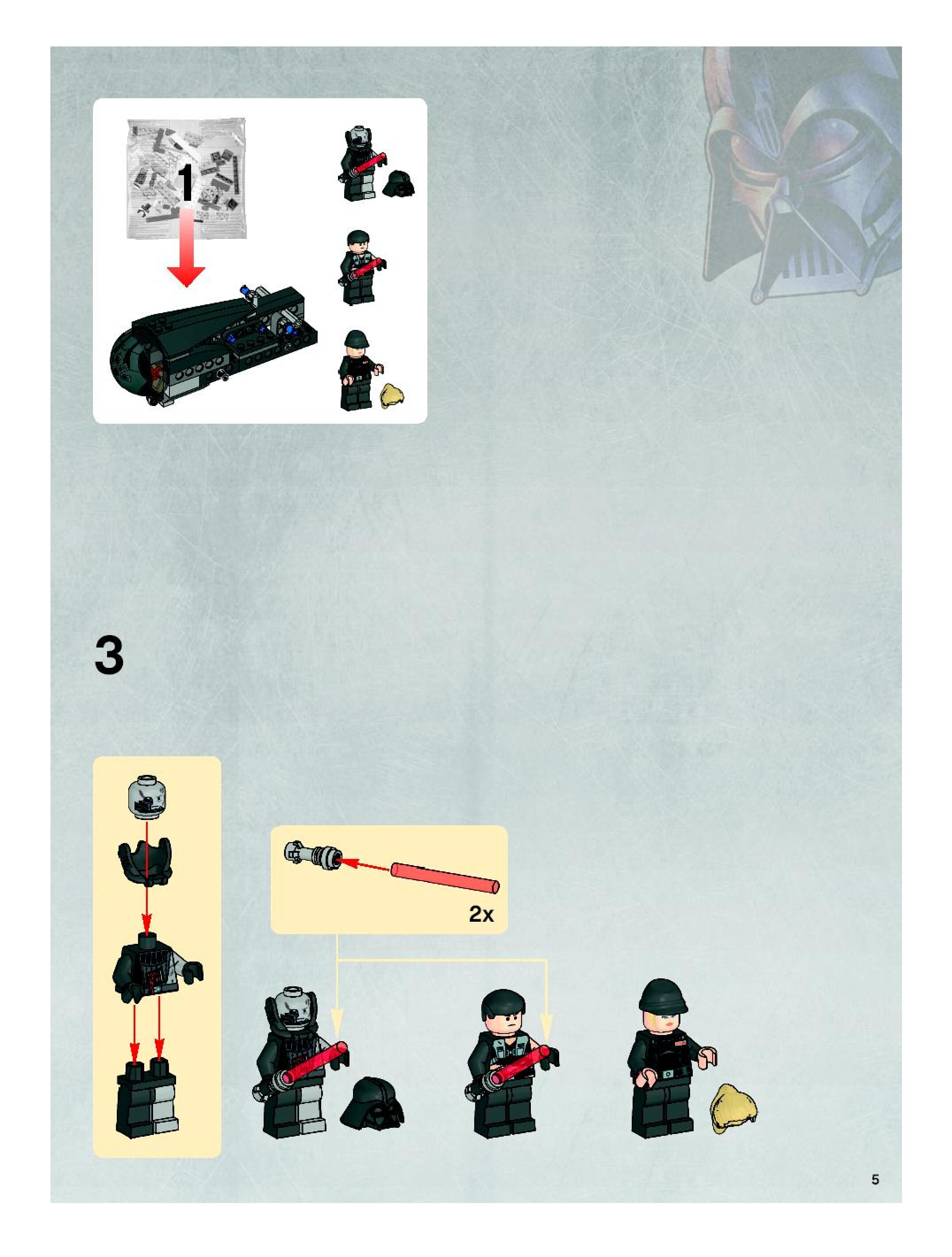 1

3

2x

5