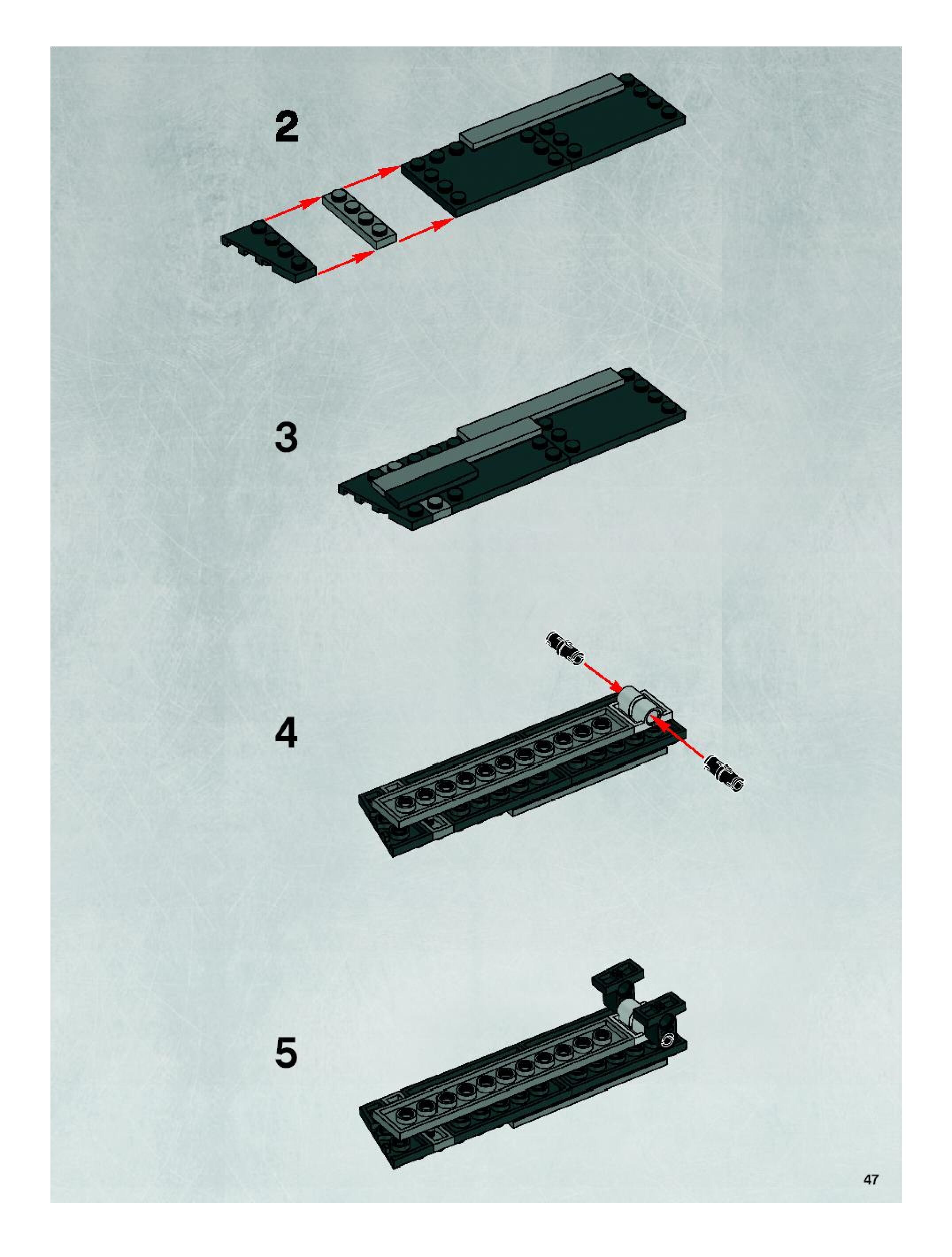 2

3

4

5

47